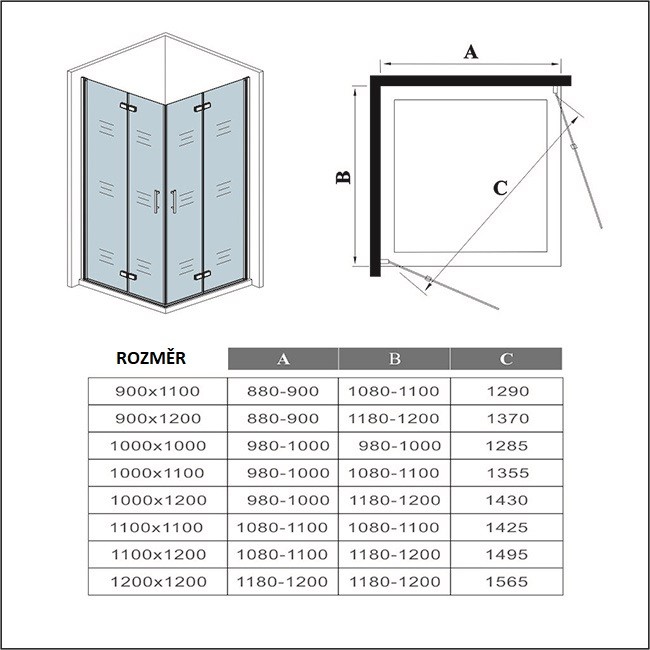 A

B

C

| ROZMĚR | A | B | C |
|---|---|---|---|
| 900x1100 | 880-900 | 1080-1100 | 1290 |
| 900x1200 | 880-900 | 1180-1200 | 1370 |
| 1000x1000 | 980-1000 | 980-1000 | 1285 |
| 1000x1100 | 980-1000 | 1080-1100 | 1355 |
| 1000x1200 | 980-1000 | 1180-1200 | 1430 |
| 1100x1100 | 1080-1100 | 1080-1100 | 1425 |
| 1100x1200 | 1080-1100 | 1180-1200 | 1495 |
| 1200x1200 | 1180-1200 | 1180-1200 | 1565 |