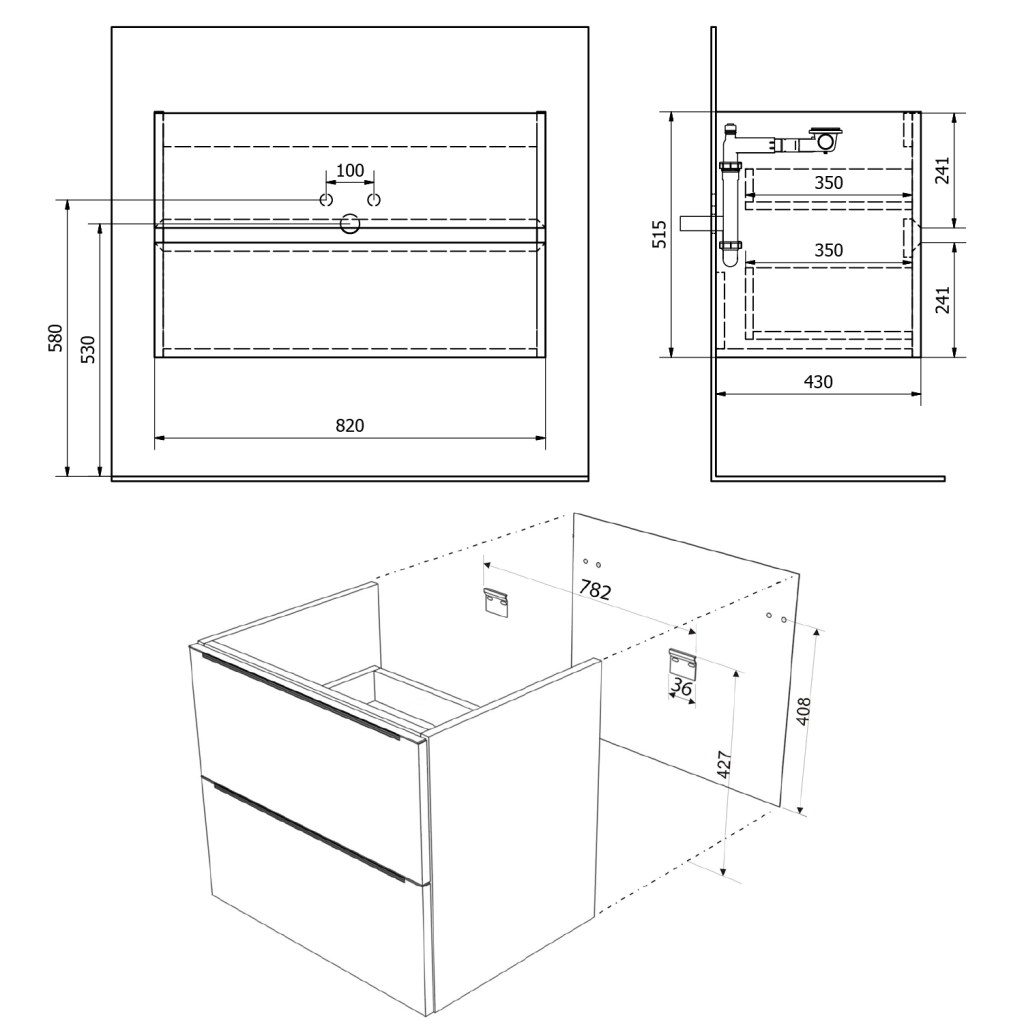 100
580
530
820
515
350
350
241
241
430
782
36
427
408