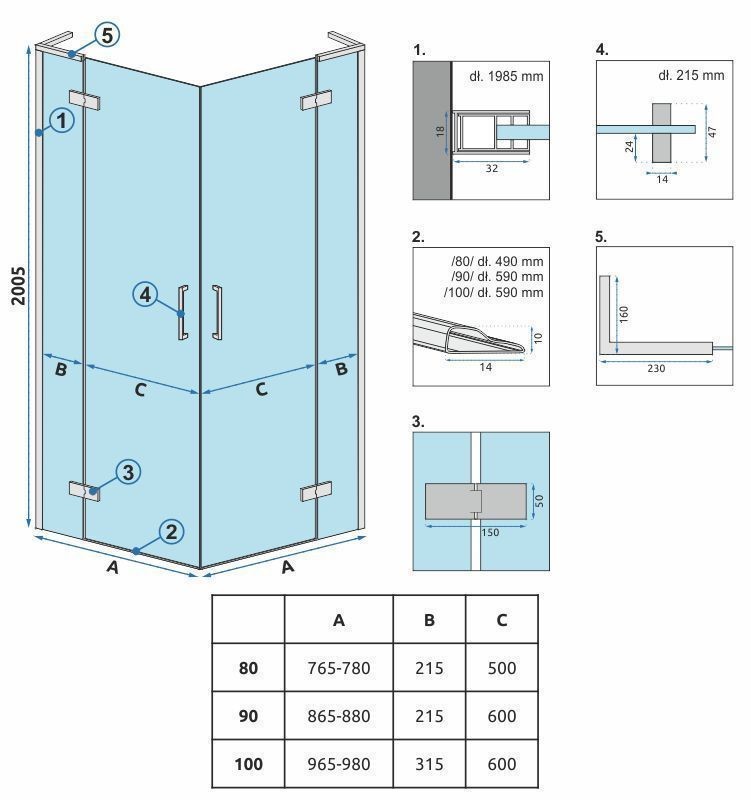 5
1
2005
4
B
C
C
B
3
2
A
A

1.
dł. 1985 mm
18
32

4.
dł. 215 mm
24
47
14

2.
/80/ dł. 490 mm
/90/ dł. 590 mm
/100/ dł. 590 mm
10
14

5.
160
230

3.
50
150

| | A | B | C |
|---|---|---|---|
| 80 | 765-780 | 215 | 500 |
| 90 | 865-880 | 215 | 600 |
| 100 | 965-980 | 315 | 600 |