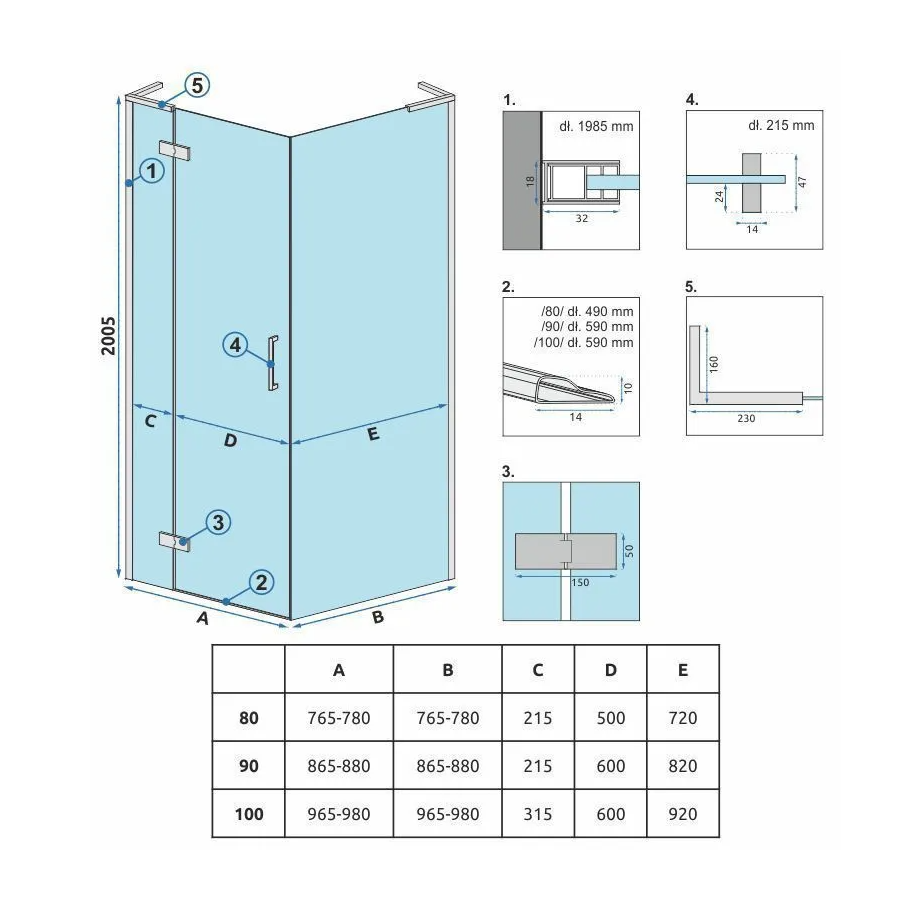 5
1
2005
4
C
D
E
3
2
A
B

1.
dł. 1985 mm
18
32

4.
dł. 215 mm
24
47
14

2.
/80/ dł. 490 mm
/90/ dł. 590 mm
/100/ dł. 590 mm
10
14

5.
160
230

3.
50
150

| | A | B | C | D | E |
|---|---|---|---|---|---|
| 80 | 765-780 | 765-780 | 215 | 500 | 720 |
| 90 | 865-880 | 865-880 | 215 | 600 | 820 |
| 100 | 965-980 | 965-980 | 315 | 600 | 920 |