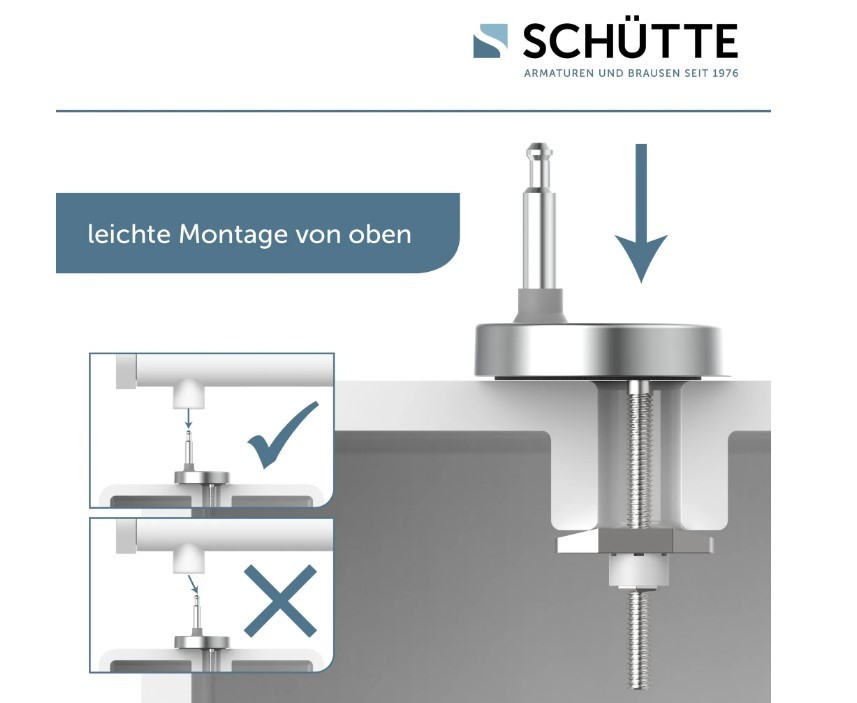 SCHÜTTE
ARMATUREN UND BRAUSEN SEIT 1976

leichte Montage von oben