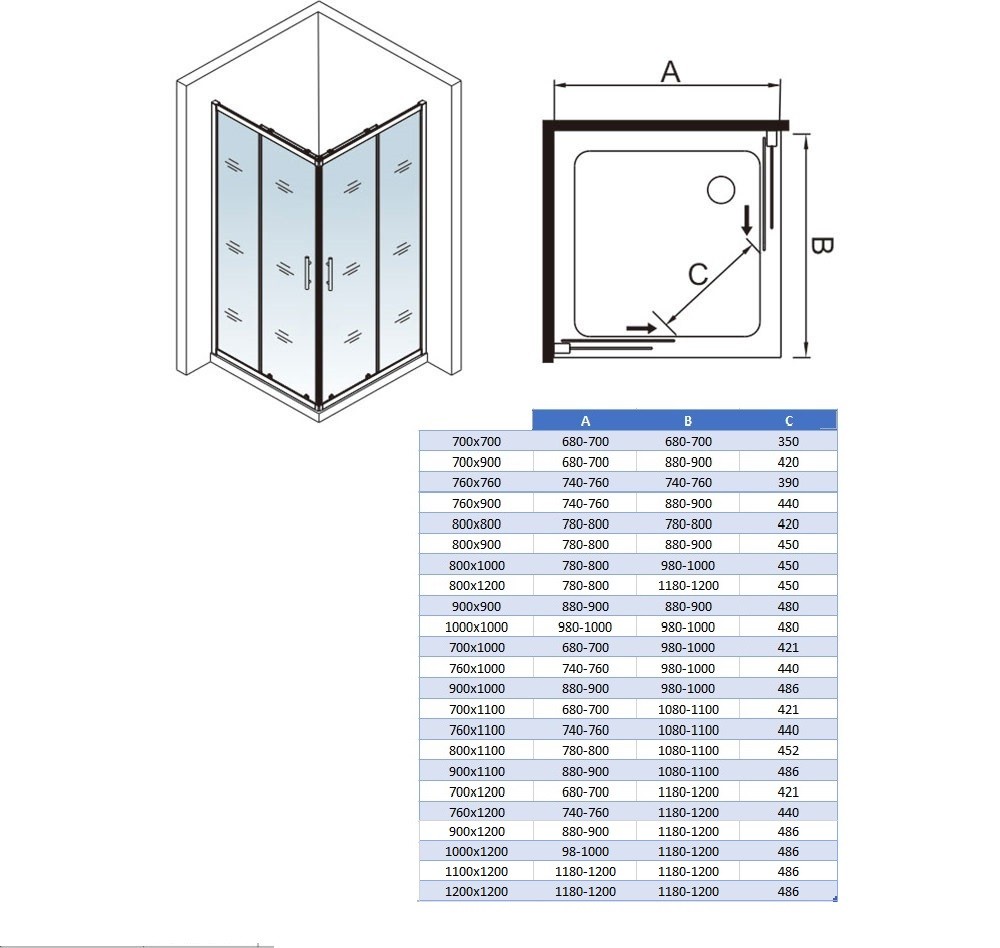 A

B

C

| | A | B | C |
|---|---|---|---|
| 700x700 | 680-700 | 680-700 | 350 |
| 700x900 | 680-700 | 880-900 | 420 |
| 760x760 | 740-760 | 740-760 | 390 |
| 760x900 | 740-760 | 880-900 | 440 |
| 800x800 | 780-800 | 780-800 | 420 |
| 800x900 | 780-800 | 880-900 | 450 |
| 800x1000 | 780-800 | 980-1000 | 450 |
| 800x1200 | 780-800 | 1180-1200 | 450 |
| 900x900 | 880-900 | 880-900 | 480 |
| 1000x1000 | 980-1000 | 980-1000 | 480 |
| 700x1000 | 680-700 | 980-1000 | 421 |
| 760x1000 | 740-760 | 980-1000 | 440 |
| 900x1000 | 880-900 | 980-1000 | 486 |
| 700x1100 | 680-700 | 1080-1100 | 421 |
| 760x1100 | 740-760 | 1080-1100 | 440 |
| 800x1100 | 780-800 | 1080-1100 | 452 |
| 900x1100 | 880-900 | 1080-1100 | 486 |
| 700x1200 | 680-700 | 1180-1200 | 421 |
| 760x1200 | 740-760 | 1180-1200 | 440 |
| 900x1200 | 880-900 | 1180-1200 | 486 |
| 1000x1200 | 98-1000 | 1180-1200 | 486 |
| 1100x1200 | 1180-1200 | 1180-1200 | 486 |
| 1200x1200 | 1180-1200 | 1180-1200 | 486 |