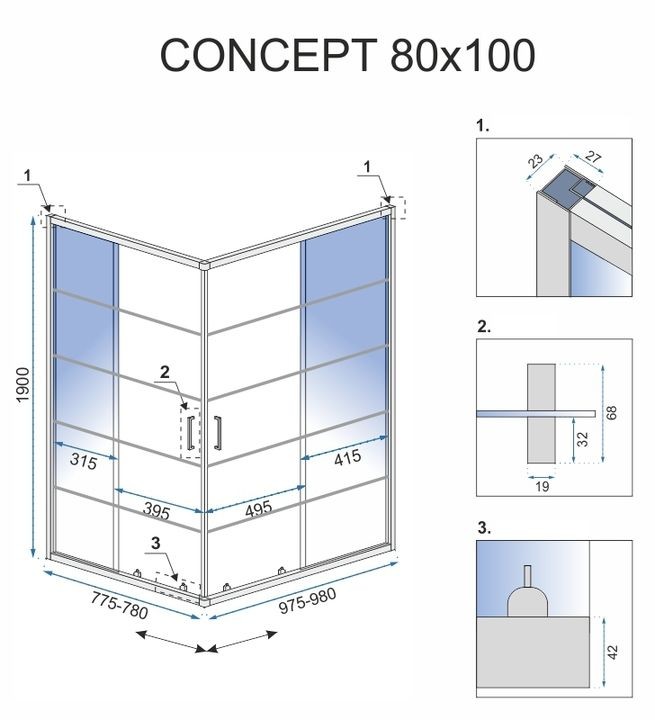 CONCEPT 80x100

1
1
1900
2
315
415
395
495
3
775-780
975-980

1.
23
27

2.
68
32
19

3.
42