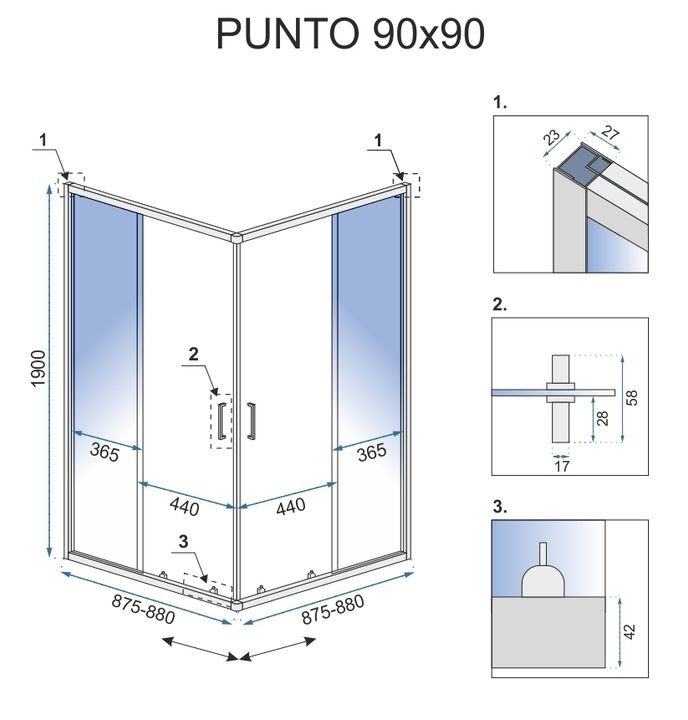 PUNTO 90x90

1
1
1900
2
365
365
440
440
3
875-880
875-880

1.
23
27

2.
58
28
17

3.
42