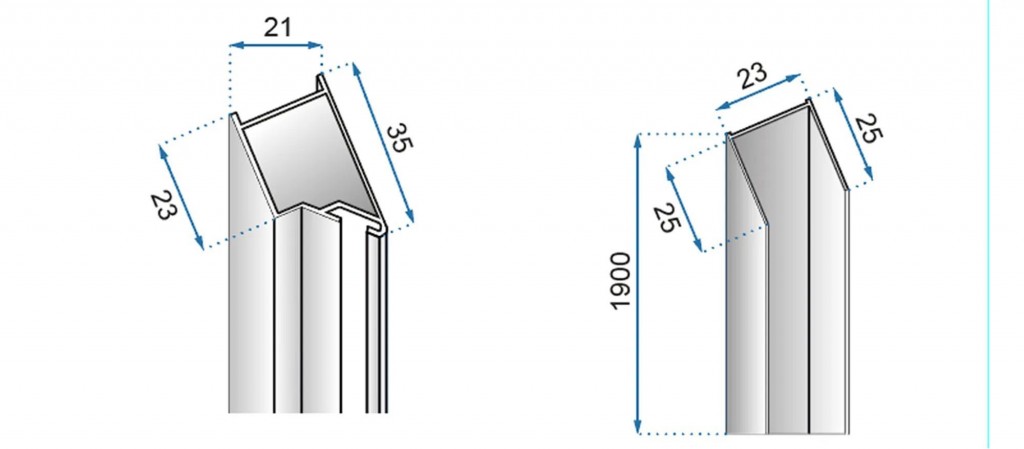 21
35
23
23
25
25
1900