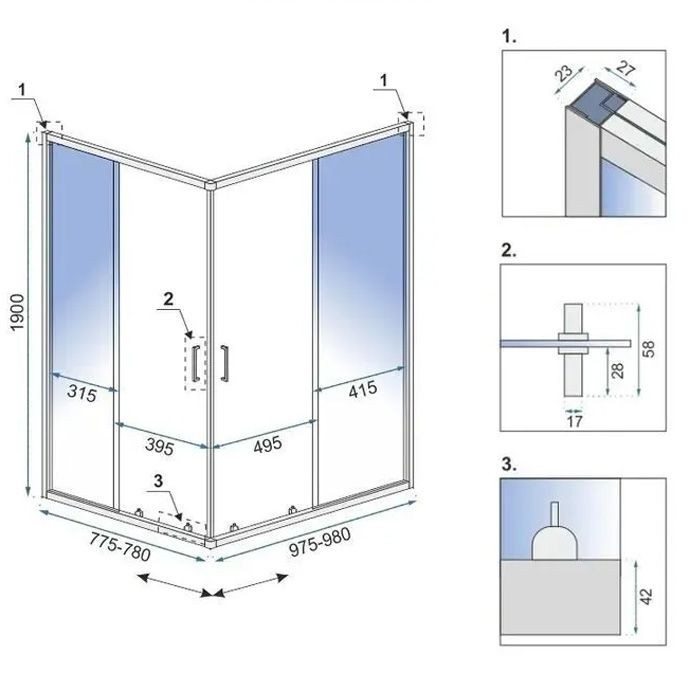 1

1

1900

2

315

415

395

495

3

775-780

975-980

1.

23

27

2.

58

28

17

3.

42