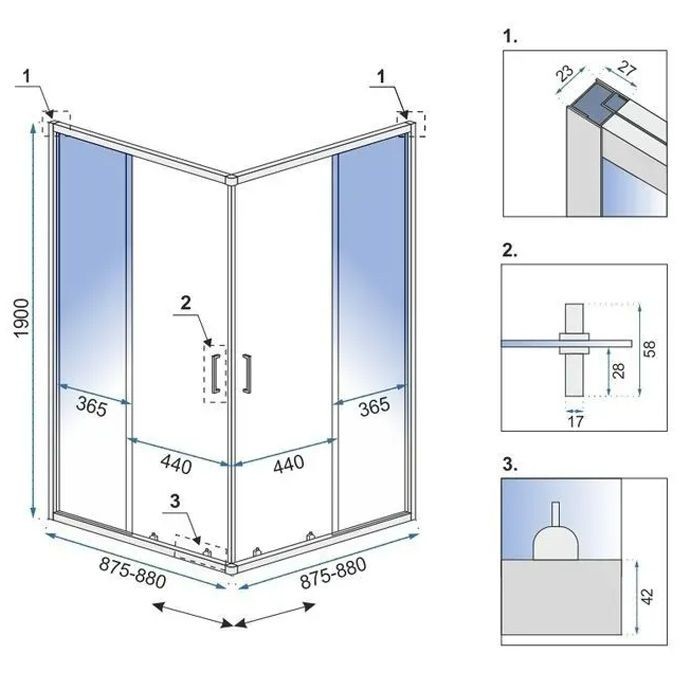 1

1

1900

2

365

365

440

440

3

875-880

875-880

1.

23

27

2.

58

28

17

3.

42