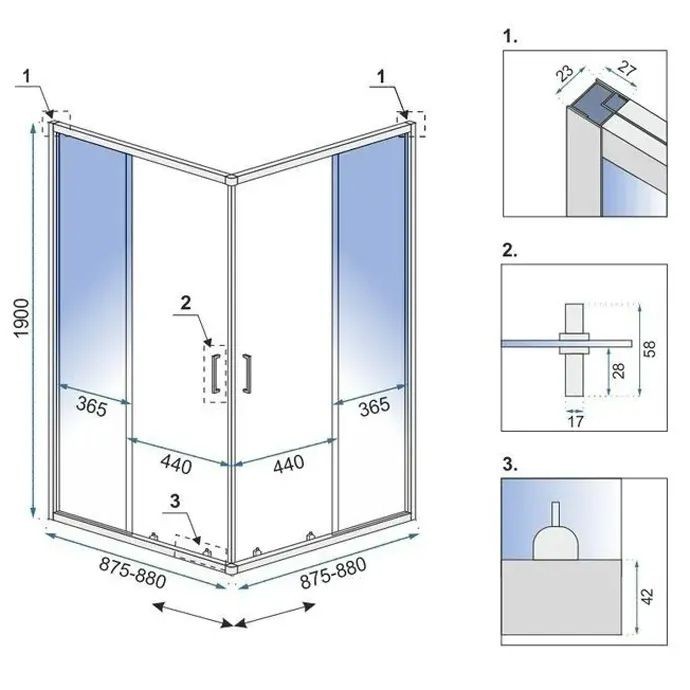 1
1
1900
2
365
365
440
440
3
875-880
875-880

1.
23
27

2.
58
28
17

3.
42