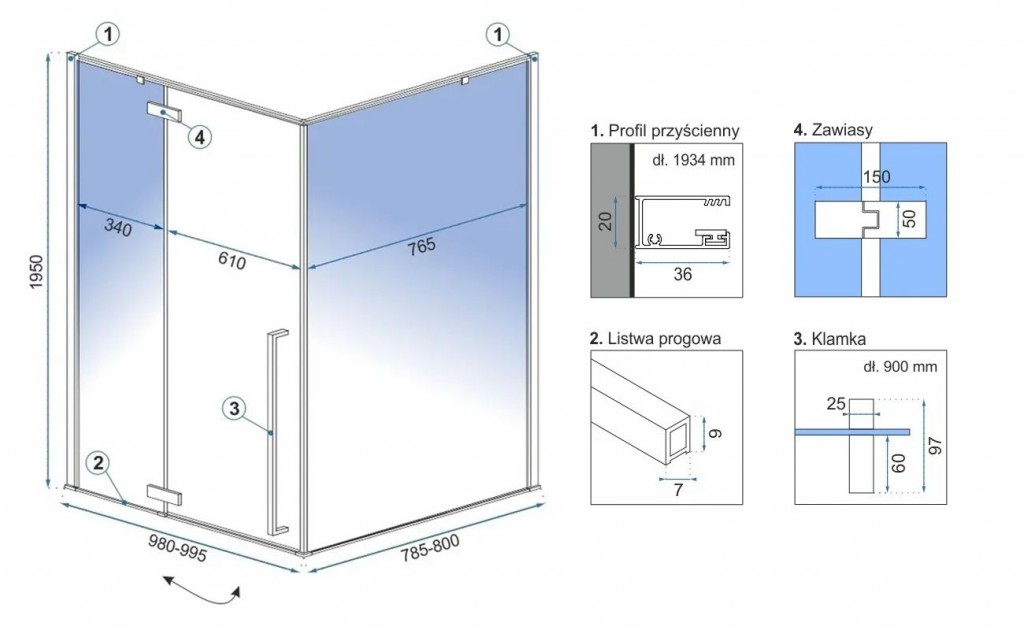 1
1
4
1950
340
610
765
3
2
980-995
785-800

1. Profil przyścienny
dł. 1934 mm
20
36

4. Zawiasy
150
50

2. Listwa progowa
9
7

3. Klamka
dł. 900 mm
25
60
97