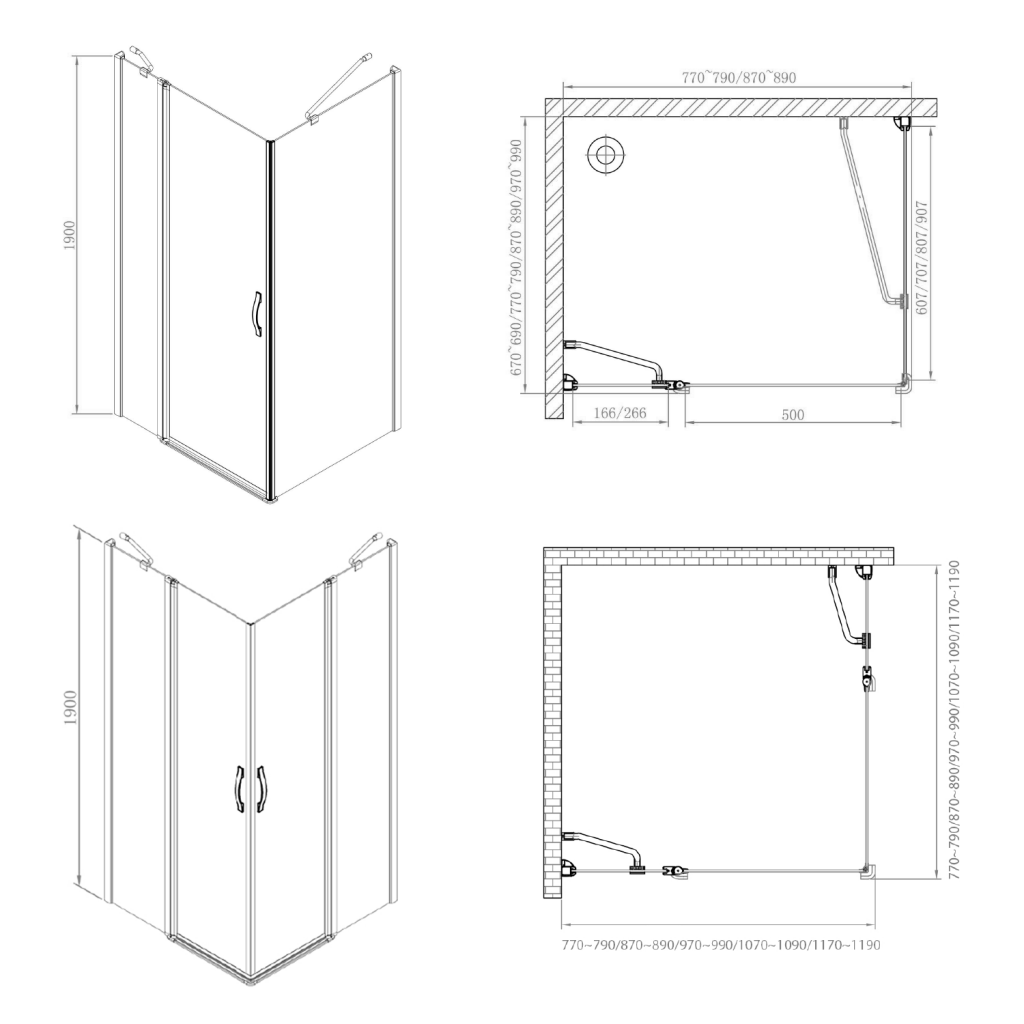 1900

770~790/870~890

670~690/770~790/870~890/970~990

607/707/807/907

166/266

500

1900

770~790/870~890/970~990/1070~1090/1170~1190

770~790/870~890/970~990/1070~1090/1170~1190