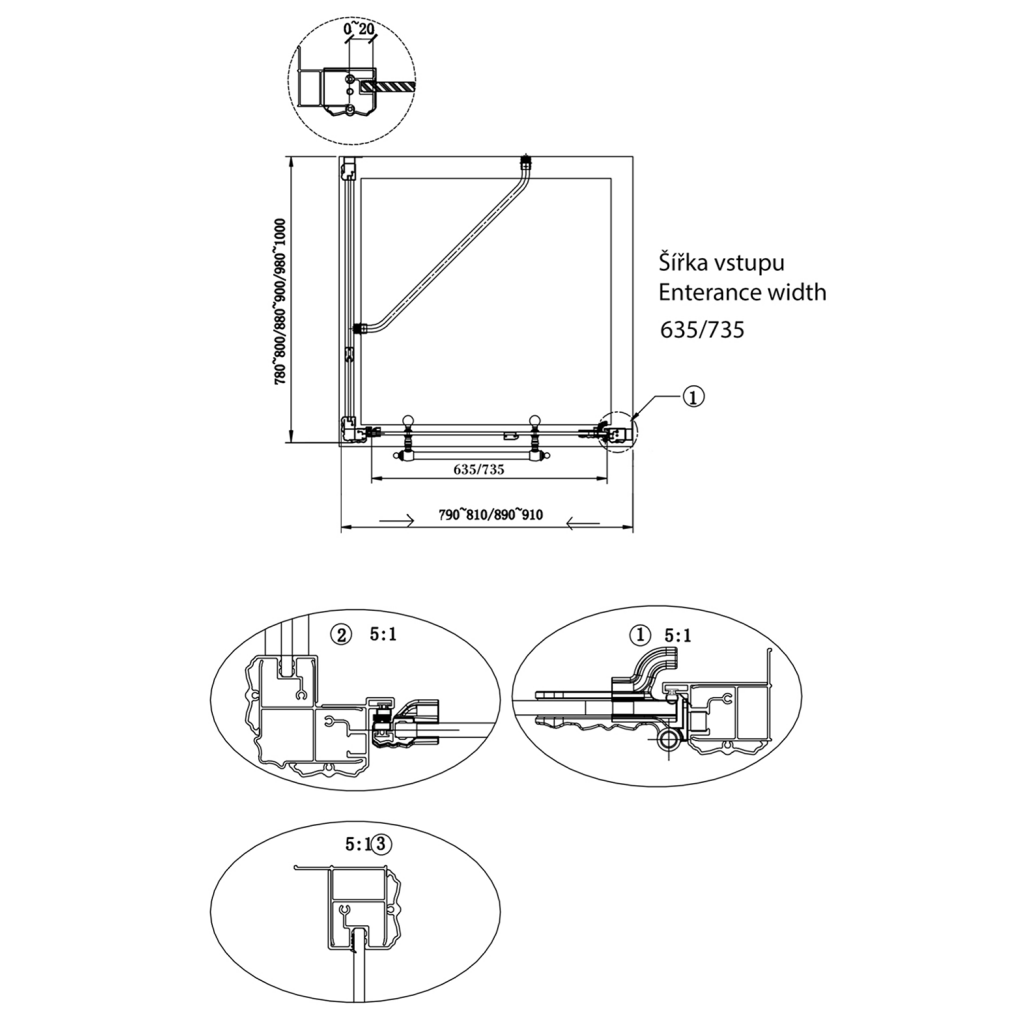 0~20

780~800/880~900/980~1000

Šířka vstupu
Enterance width
635/735

①

635/735

790~810/890~910

② 5:1

① 5:1

5:1③