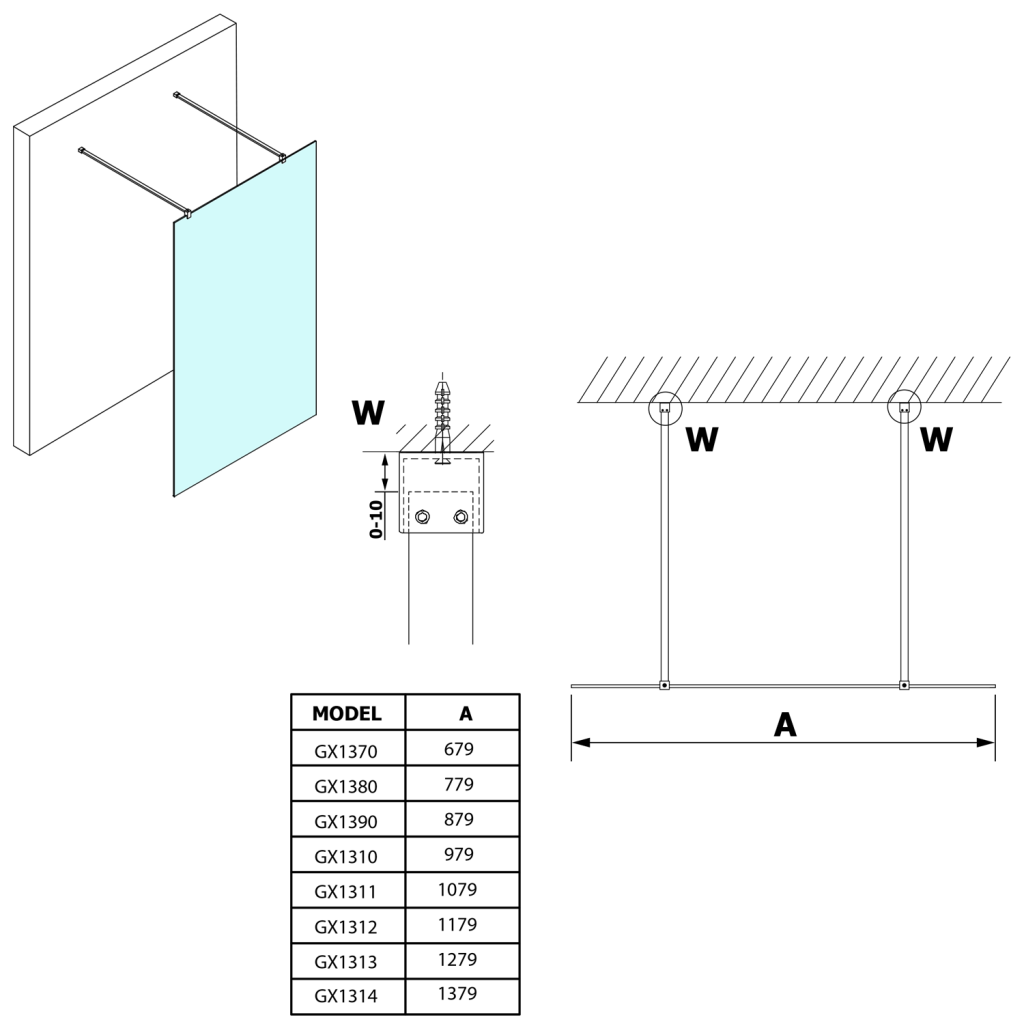 W

0-10

W

W

A

| MODEL | A |
|---|---|
| GX1370 | 679 |
| GX1380 | 779 |
| GX1390 | 879 |
| GX1310 | 979 |
| GX1311 | 1079 |
| GX1312 | 1179 |
| GX1313 | 1279 |
| GX1314 | 1379 |