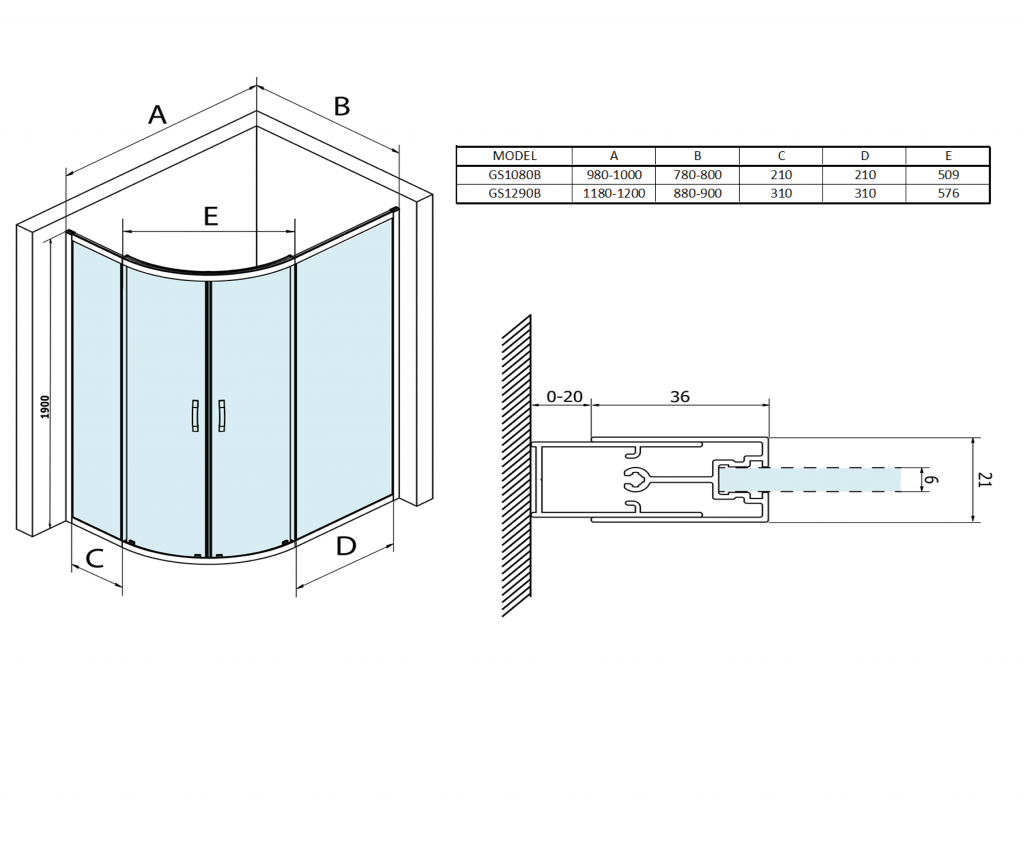 A

B

E

1900

C

D

| MODEL | A | B | C | D | E |
|---|---|---|---|---|---|
| GS1080B | 980-1000 | 780-800 | 210 | 210 | 509 |
| GS1290B | 1180-1200 | 880-900 | 310 | 310 | 576 |

0-20

36

6

21