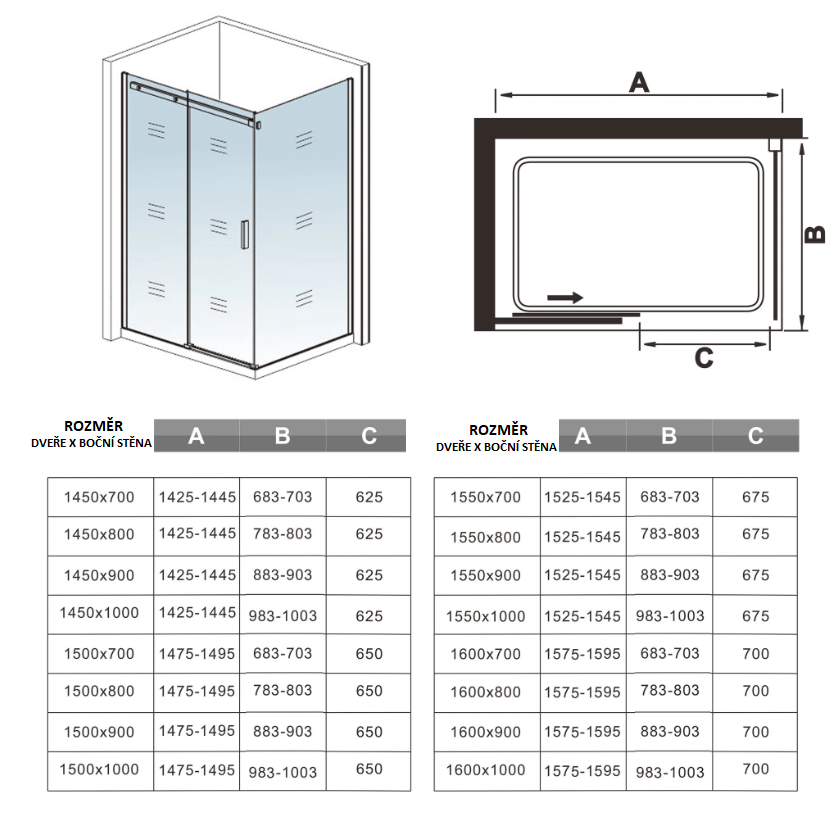 A

B

C

| ROZMĚR DVEŘE X BOČNÍ STĚNA | A | B | C |
|---|---|---|---|
| 1450x700 | 1425-1445 | 683-703 | 625 |
| 1450x800 | 1425-1445 | 783-803 | 625 |
| 1450x900 | 1425-1445 | 883-903 | 625 |
| 1450x1000 | 1425-1445 | 983-1003 | 625 |
| 1500x700 | 1475-1495 | 683-703 | 650 |
| 1500x800 | 1475-1495 | 783-803 | 650 |
| 1500x900 | 1475-1495 | 883-903 | 650 |
| 1500x1000 | 1475-1495 | 983-1003 | 650 |

| ROZMĚR DVEŘE X BOČNÍ STĚNA | A | B | C |
|---|---|---|---|
| 1550x700 | 1525-1545 | 683-703 | 675 |
| 1550x800 | 1525-1545 | 783-803 | 675 |
| 1550x900 | 1525-1545 | 883-903 | 675 |
| 1550x1000 | 1525-1545 | 983-1003 | 675 |
| 1600x700 | 1575-1595 | 683-703 | 700 |
| 1600x800 | 1575-1595 | 783-803 | 700 |
| 1600x900 | 1575-1595 | 883-903 | 700 |
| 1600x1000 | 1575-1595 | 983-1003 | 700 |