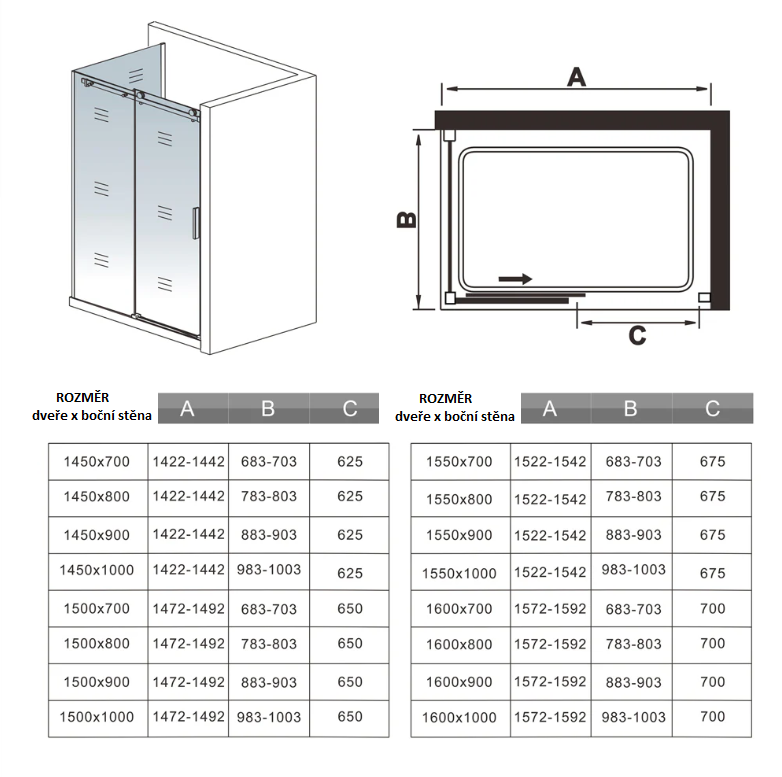 A

B

C

| ROZMĚR dveře x boční stěna | A | B | C |
|---|---|---|---|
| 1450x700 | 1422-1442 | 683-703 | 625 |
| 1450x800 | 1422-1442 | 783-803 | 625 |
| 1450x900 | 1422-1442 | 883-903 | 625 |
| 1450x1000 | 1422-1442 | 983-1003 | 625 |
| 1500x700 | 1472-1492 | 683-703 | 650 |
| 1500x800 | 1472-1492 | 783-803 | 650 |
| 1500x900 | 1472-1492 | 883-903 | 650 |
| 1500x1000 | 1472-1492 | 983-1003 | 650 |

| ROZMĚR dveře x boční stěna | A | B | C |
|---|---|---|---|
| 1550x700 | 1522-1542 | 683-703 | 675 |
| 1550x800 | 1522-1542 | 783-803 | 675 |
| 1550x900 | 1522-1542 | 883-903 | 675 |
| 1550x1000 | 1522-1542 | 983-1003 | 675 |
| 1600x700 | 1572-1592 | 683-703 | 700 |
| 1600x800 | 1572-1592 | 783-803 | 700 |
| 1600x900 | 1572-1592 | 883-903 | 700 |
| 1600x1000 | 1572-1592 | 983-1003 | 700 |