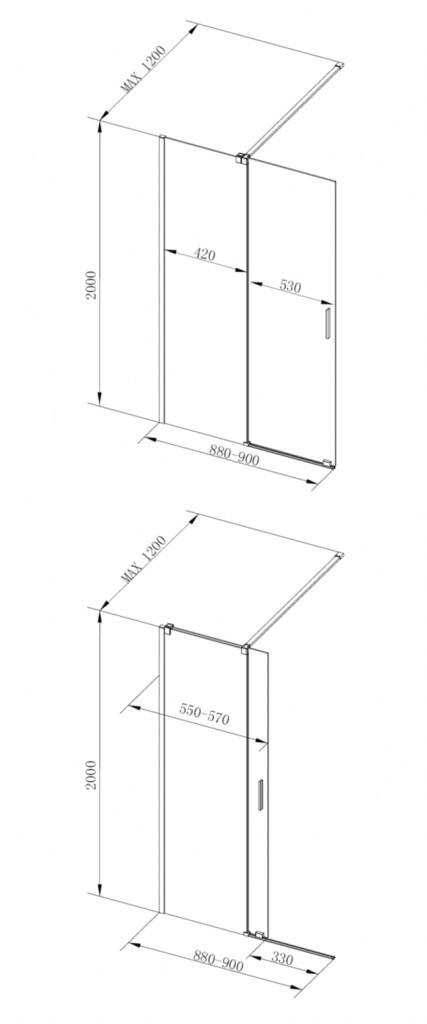 MAX 1200
2000
420
530
880-900

MAX 1200
2000
550-570
880-900
330