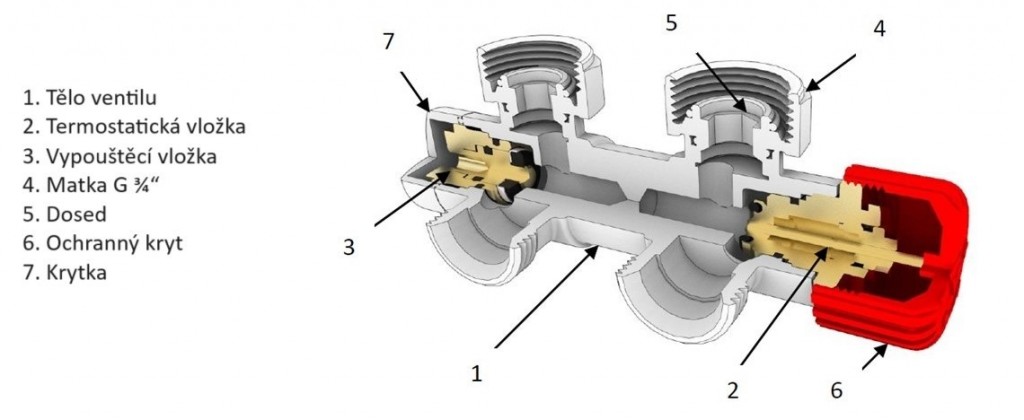 1. Tělo ventilu
2. Termostatická vložka
3. Vypouštěcí vložka
4. Matka G ¾“
5. Dosed
6. Ochranný kryt
7. Krytka

7
5
4
3
1
2
6