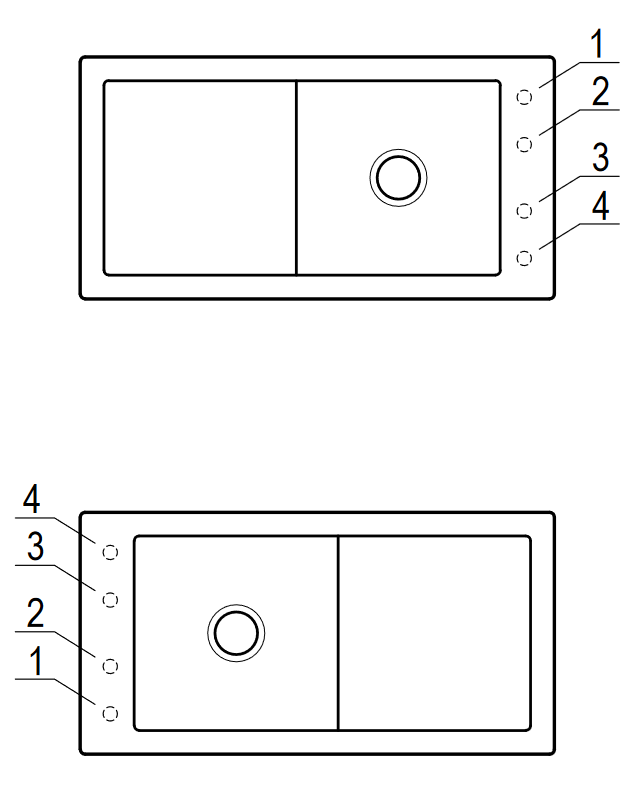 1
2
3
4

4
3
2
1