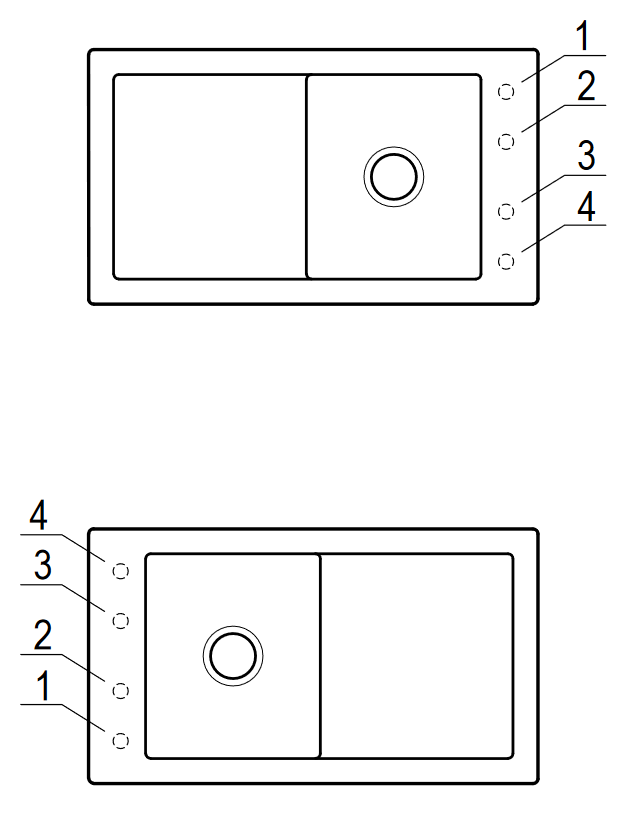 1
2
3
4

4
3
2
1