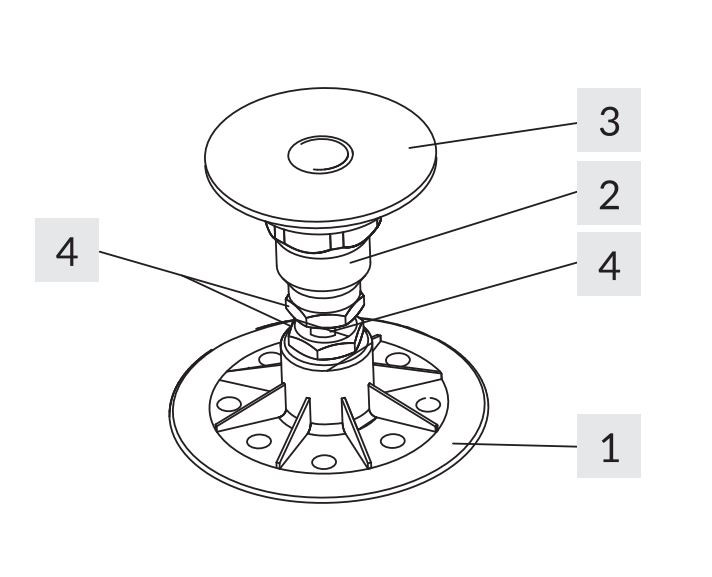 3
2
4
4
1