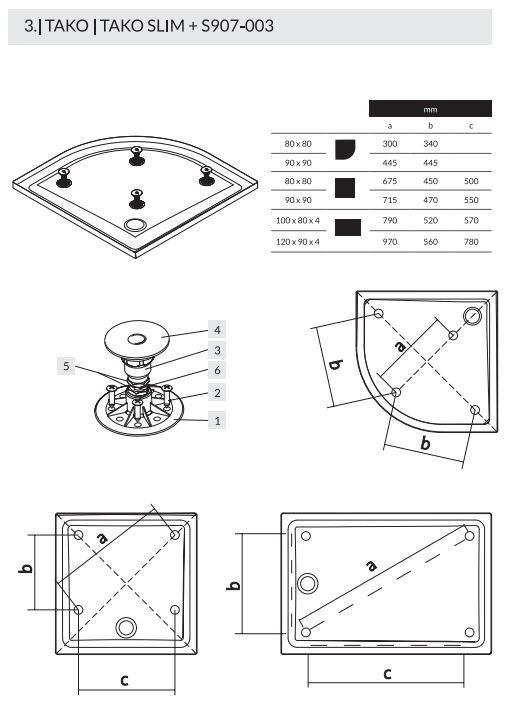 3.| TAKO | TAKO SLIM + S907-003

| | | mm | | |
|---|---|---|---|---|
| | | a | b | c |
| 80 x 80 | | 300 | 340 | |
| 90 x 90 | | 445 | 445 | |
| 80 x 80 | | 675 | 450 | 500 |
| 90 x 90 | | 715 | 470 | 550 |
| 100 x 80 x 4 | | 790 | 520 | 570 |
| 120 x 90 x 4 | | 970 | 560 | 780 |

4
3
5
6
2
1

a
b
b

a
b
c

a
b
c