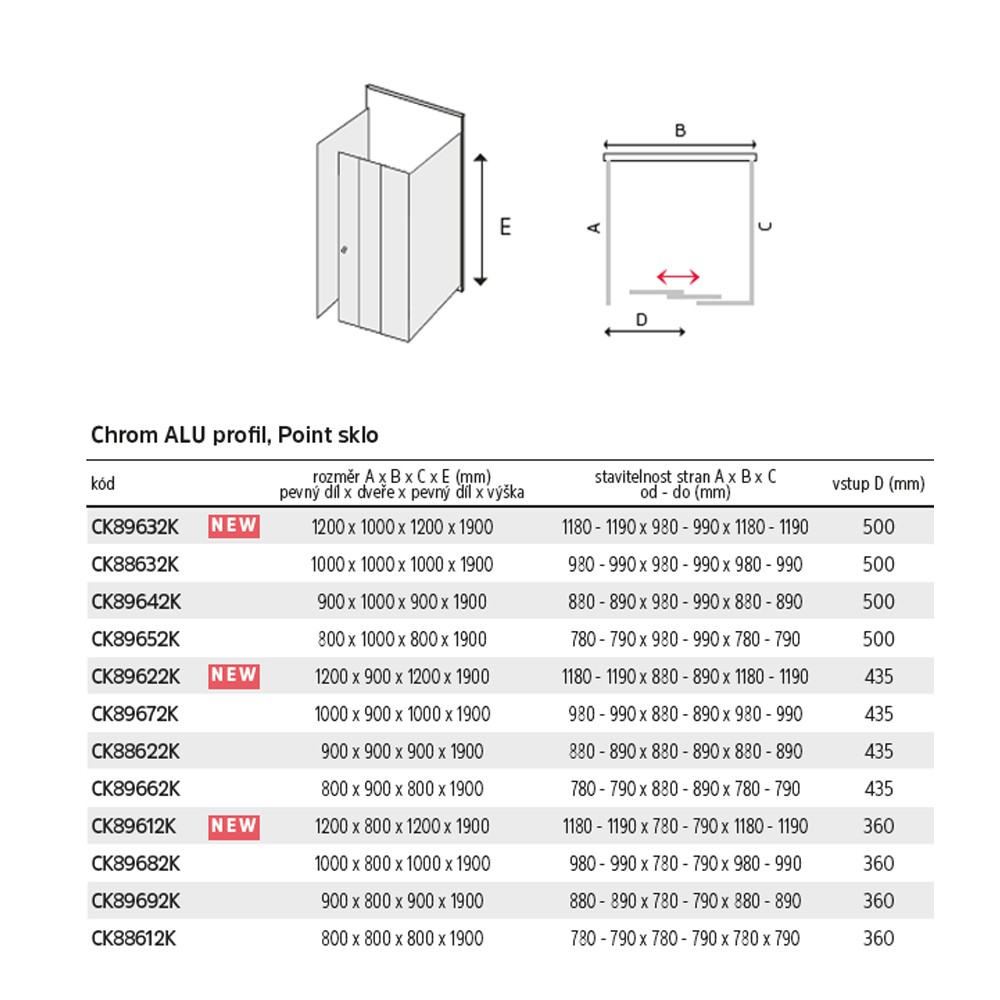 E

B

A

C

D

Chrom ALU profil, Point sklo

| kód | | rozměr A x B x C x E (mm) pevný díl x dveře x pevný díl x výška | stavitelnost stran A x B x C od - do (mm) | vstup D (mm) |
|---|---|---|---|---|
| CK89632K | NEW | 1200 x 1000 x 1200 x 1900 | 1180 - 1190 x 980 - 990 x 1180 - 1190 | 500 |
| CK88632K | | 1000 x 1000 x 1000 x 1900 | 980 - 990 x 980 - 990 x 980 - 990 | 500 |
| CK89642K | | 900 x 1000 x 900 x 1900 | 880 - 890 x 980 - 990 x 880 - 890 | 500 |
| CK89652K | | 800 x 1000 x 800 x 1900 | 780 - 790 x 980 - 990 x 780 - 790 | 500 |
| CK89622K | NEW | 1200 x 900 x 1200 x 1900 | 1180 - 1190 x 880 - 890 x 1180 - 1190 | 435 |
| CK89672K | | 1000 x 900 x 1000 x 1900 | 980 - 990 x 880 - 890 x 980 - 990 | 435 |
| CK88622K | | 900 x 900 x 900 x 1900 | 880 - 890 x 880 - 890 x 880 - 890 | 435 |
| CK89662K | | 800 x 900 x 800 x 1900 | 780 - 790 x 880 - 890 x 780 - 790 | 435 |
| CK89612K | NEW | 1200 x 800 x 1200 x 1900 | 1180 - 1190 x 780 - 790 x 1180 - 1190 | 360 |
| CK89682K | | 1000 x 800 x 1000 x 1900 | 980 - 990 x 780 - 790 x 980 - 990 | 360 |
| CK89692K | | 900 x 800 x 900 x 1900 | 880 - 890 x 780 - 790 x 880 - 890 | 360 |
| CK88612K | | 800 x 800 x 800 x 1900 | 780 - 790 x 780 - 790 x 780 x 790 | 360 |