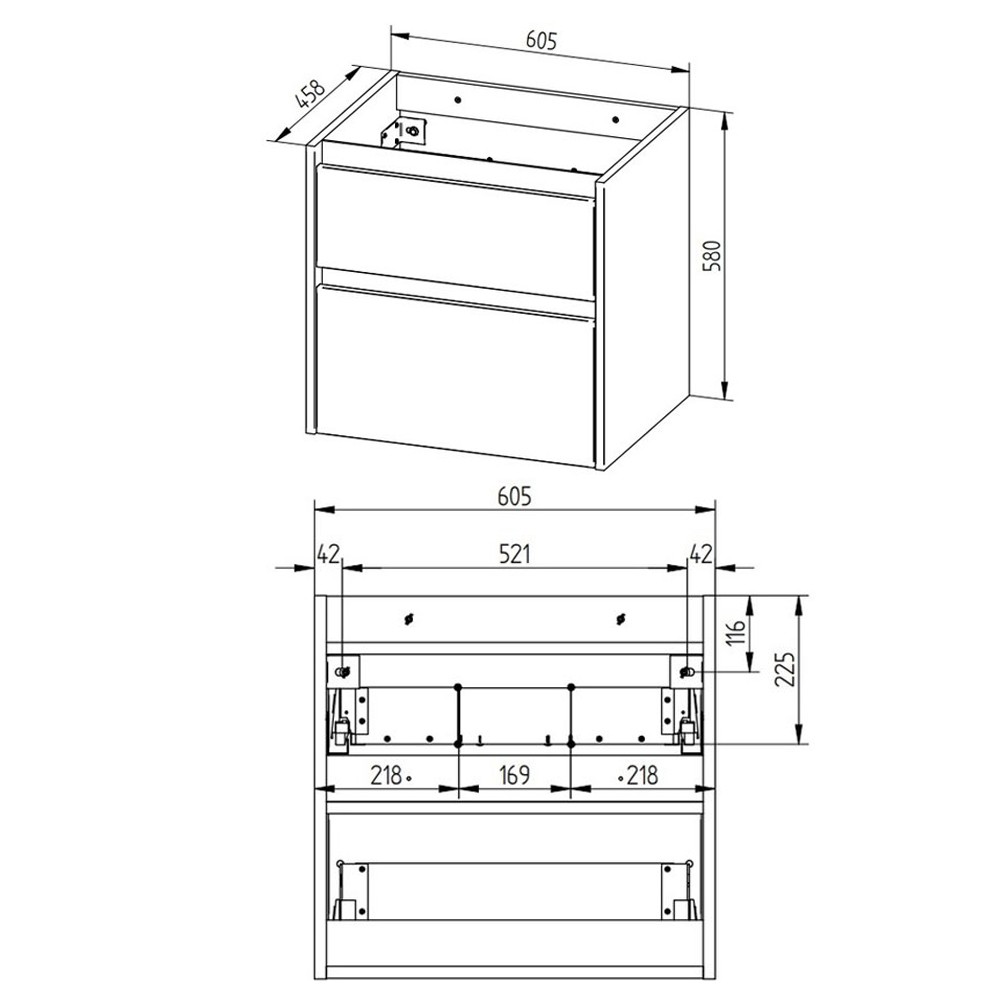 605
458
580
605
42
521
42
116
225
218
169
218