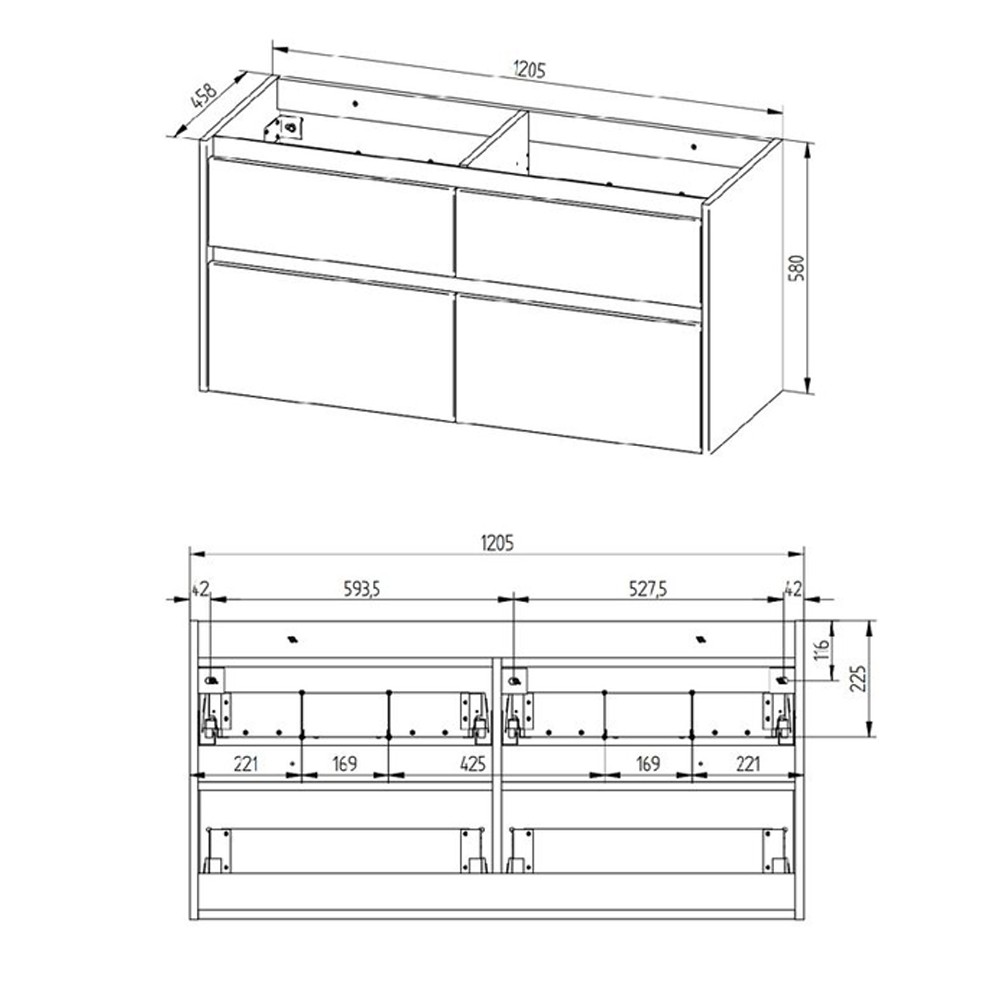 1205
458
580

1205
42
593,5
527,5
42
116
225
221
169
425
169
221