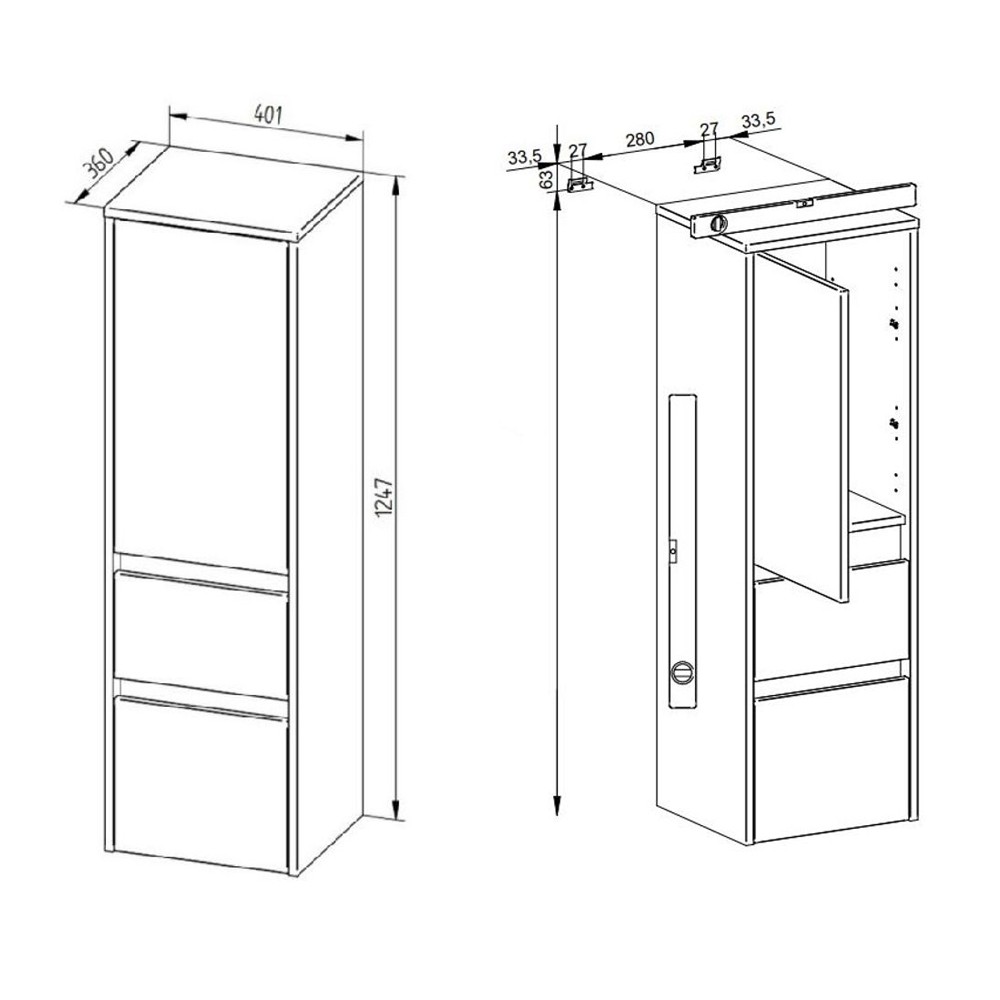 401
360
1247
33,5
27
280
27
33,5
63