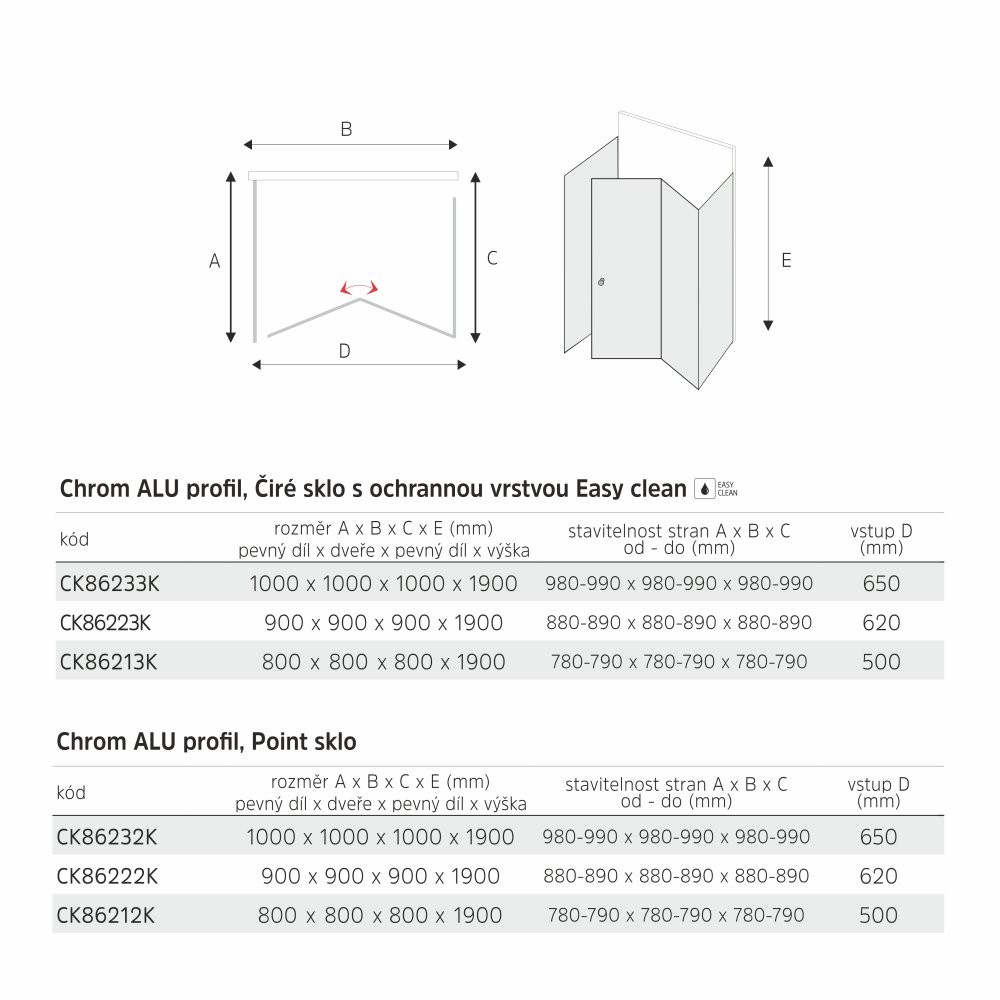 B

A

C

D

E

Chrom ALU profil, Čiré sklo s ochrannou vrstvou Easy clean EASY CLEAN

| kód | rozměr A x B x C x E (mm) pevný díl x dveře x pevný díl x výška | stavitelnost stran A x B x C od - do (mm) | vstup D (mm) |
|---|---|---|---|
| CK86233K | 1000 x 1000 x 1000 x 1900 | 980-990 x 980-990 x 980-990 | 650 |
| CK86223K | 900 x 900 x 900 x 1900 | 880-890 x 880-890 x 880-890 | 620 |
| CK86213K | 800 x 800 x 800 x 1900 | 780-790 x 780-790 x 780-790 | 500 |

Chrom ALU profil, Point sklo

| kód | rozměr A x B x C x E (mm) pevný díl x dveře x pevný díl x výška | stavitelnost stran A x B x C od - do (mm) | vstup D (mm) |
|---|---|---|---|
| CK86232K | 1000 x 1000 x 1000 x 1900 | 980-990 x 980-990 x 980-990 | 650 |
| CK86222K | 900 x 900 x 900 x 1900 | 880-890 x 880-890 x 880-890 | 620 |
| CK86212K | 800 x 800 x 800 x 1900 | 780-790 x 780-790 x 780-790 | 500 |