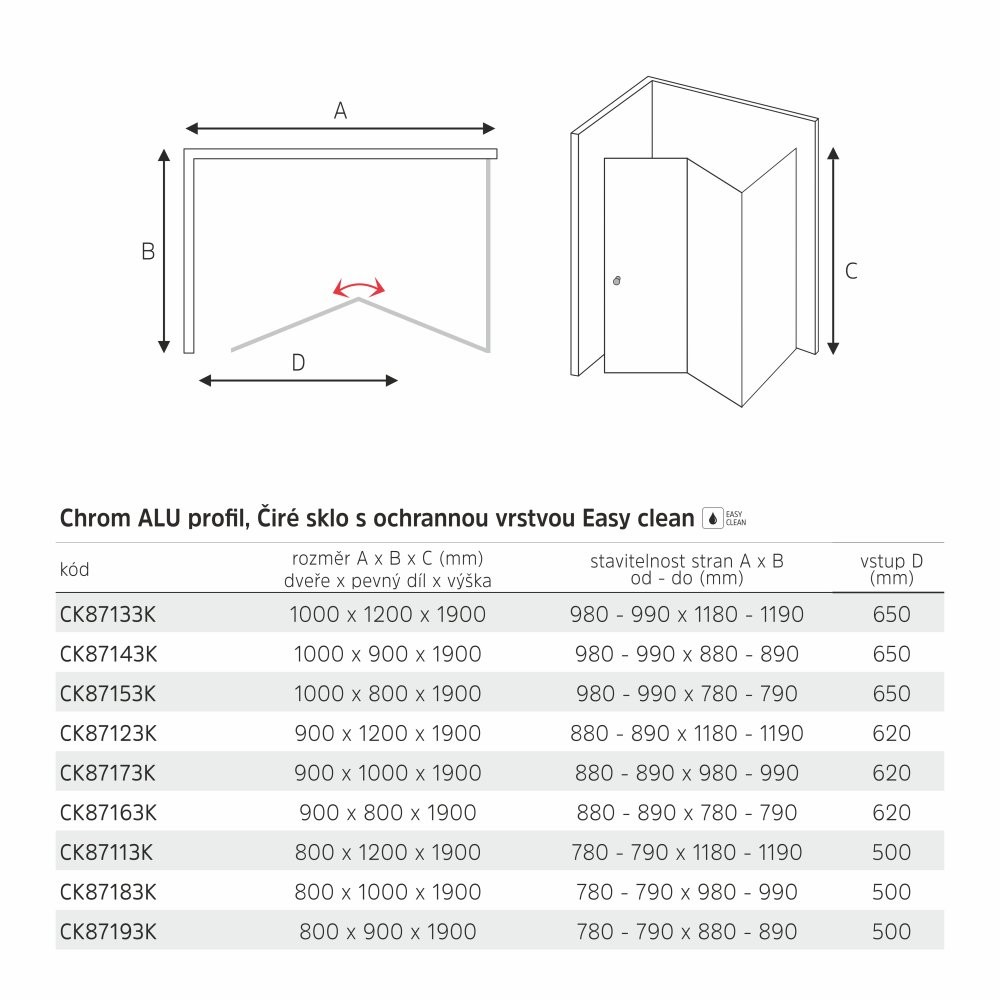 A

B

D

C

Chrom ALU profil, Čiré sklo s ochrannou vrstvou Easy clean EASY CLEAN

| kód | rozměr A x B x C (mm) dveře x pevný díl x výška | stavitelnost stran A x B od - do (mm) | vstup D (mm) |
|---|---|---|---|
| CK87133K | 1000 x 1200 x 1900 | 980 - 990 x 1180 - 1190 | 650 |
| CK87143K | 1000 x 900 x 1900 | 980 - 990 x 880 - 890 | 650 |
| CK87153K | 1000 x 800 x 1900 | 980 - 990 x 780 - 790 | 650 |
| CK87123K | 900 x 1200 x 1900 | 880 - 890 x 1180 - 1190 | 620 |
| CK87173K | 900 x 1000 x 1900 | 880 - 890 x 980 - 990 | 620 |
| CK87163K | 900 x 800 x 1900 | 880 - 890 x 780 - 790 | 620 |
| CK87113K | 800 x 1200 x 1900 | 780 - 790 x 1180 - 1190 | 500 |
| CK87183K | 800 x 1000 x 1900 | 780 - 790 x 980 - 990 | 500 |
| CK87193K | 800 x 900 x 1900 | 780 - 790 x 880 - 890 | 500 |