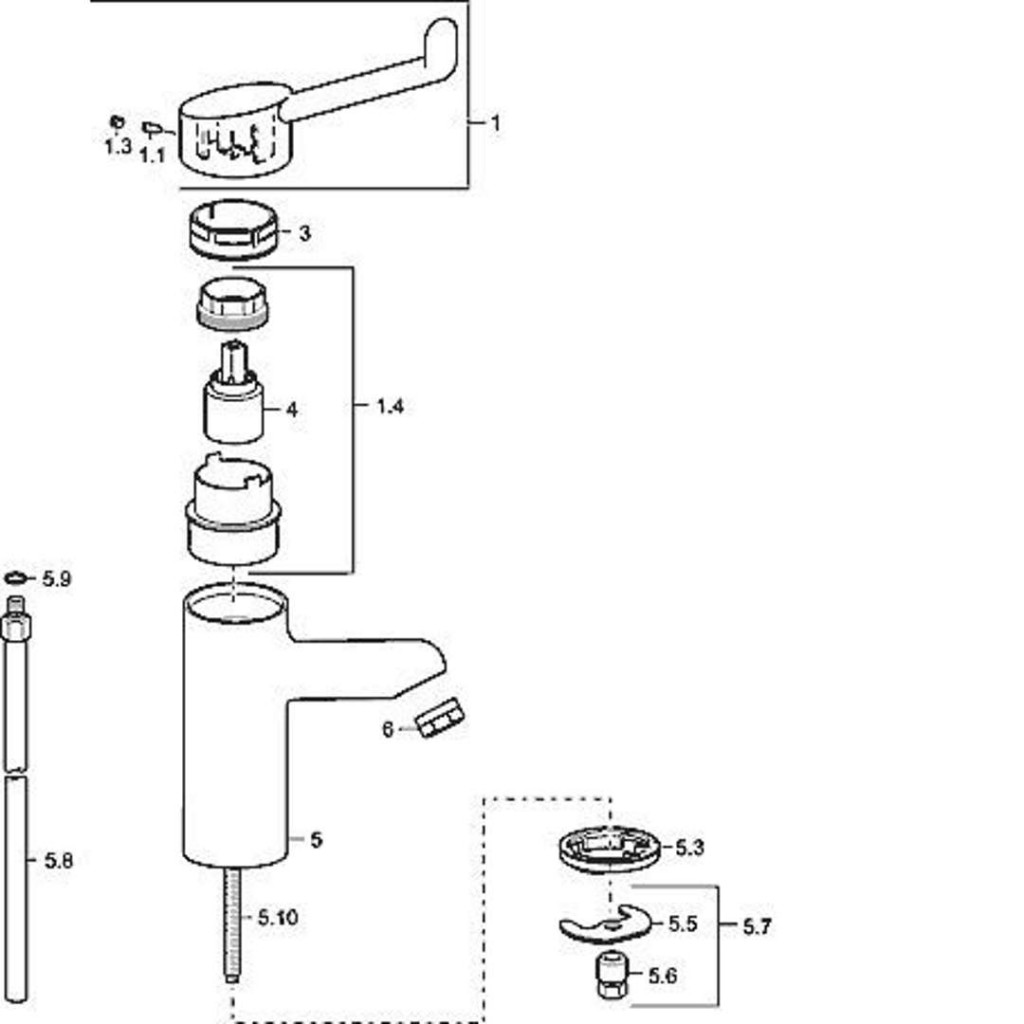 1.3
1.1
1
3
4
1.4
5.9
6
5
5.8
5.10
5.3
5.5
5.7
5.6