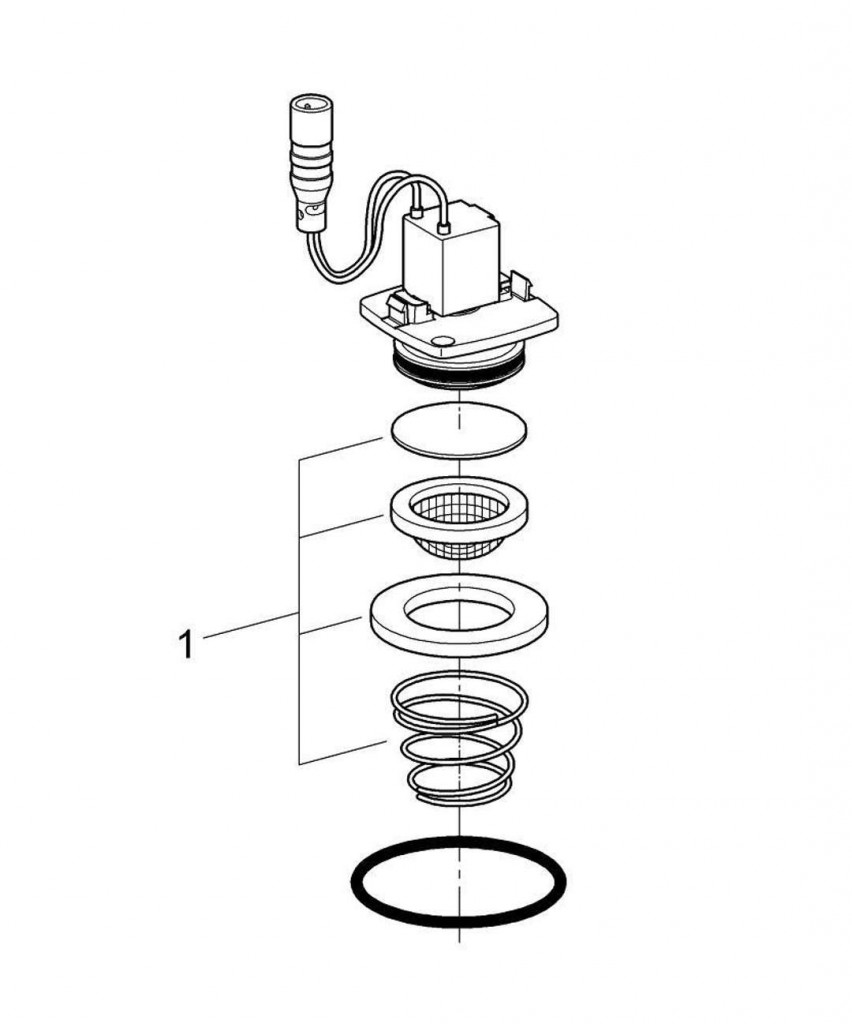 1