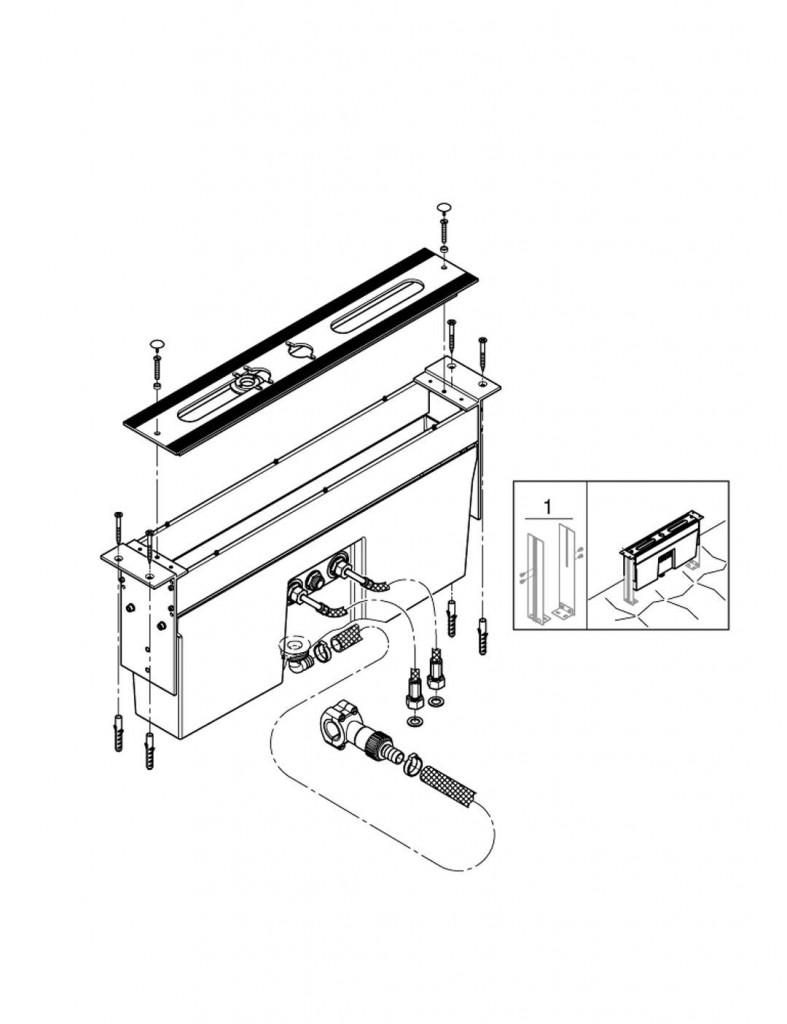 1