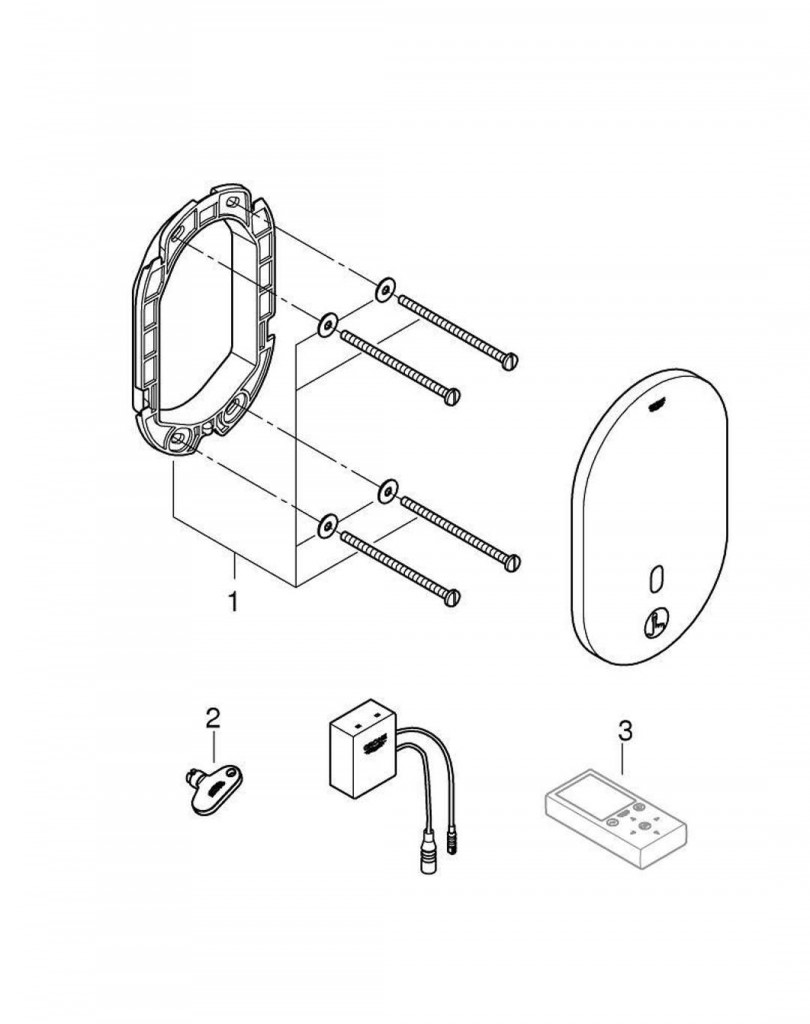 1

2

3