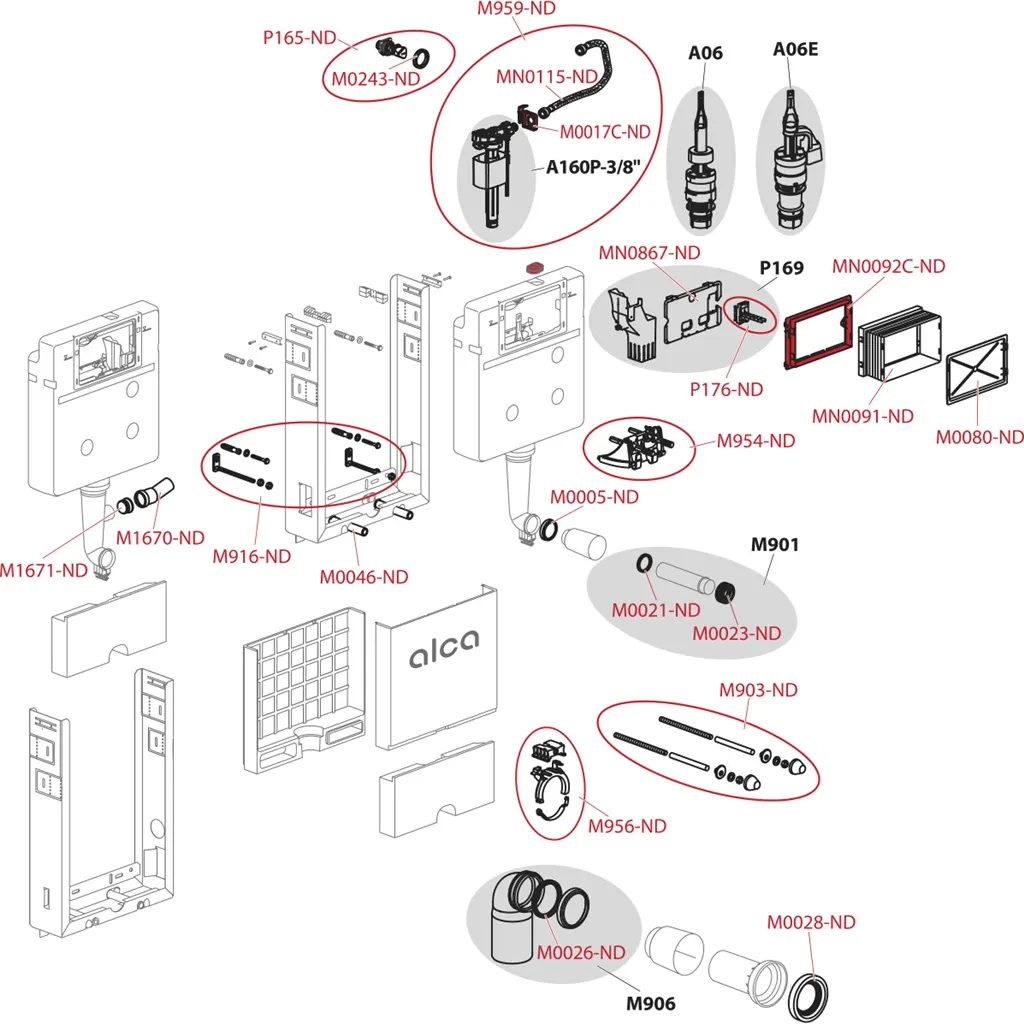 M959-ND
P165-ND
M0243-ND
MN0115-ND
M0017C-ND
A160P-3/8"
A06
A06E
MN0867-ND
P169
MN0092C-ND
P176-ND
MN0091-ND
M0080-ND
M954-ND
M0005-ND
M1670-ND
M1671-ND
M916-ND
M0046-ND
M901
M0021-ND
M0023-ND
alca
M903-ND
M956-ND
M0028-ND
M0026-ND
M906