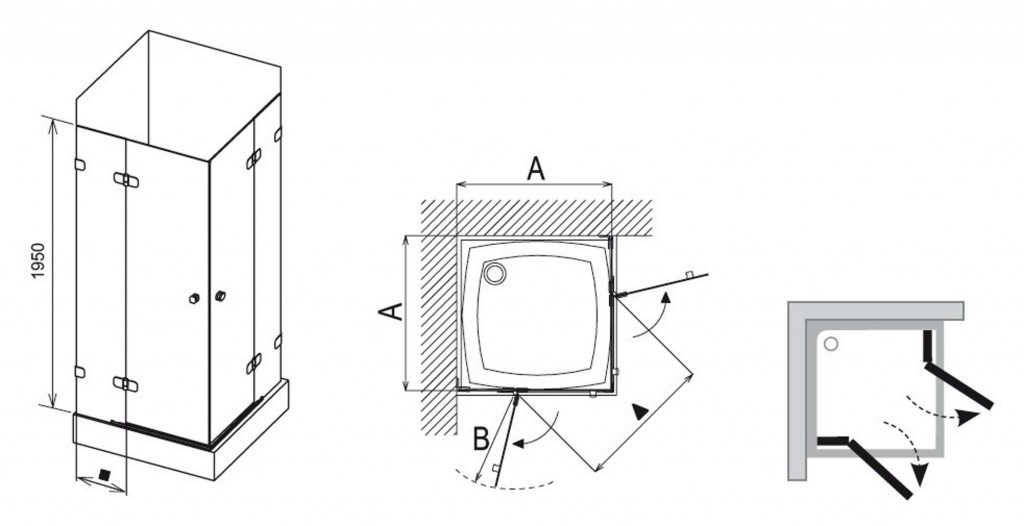 1950

A

A

B