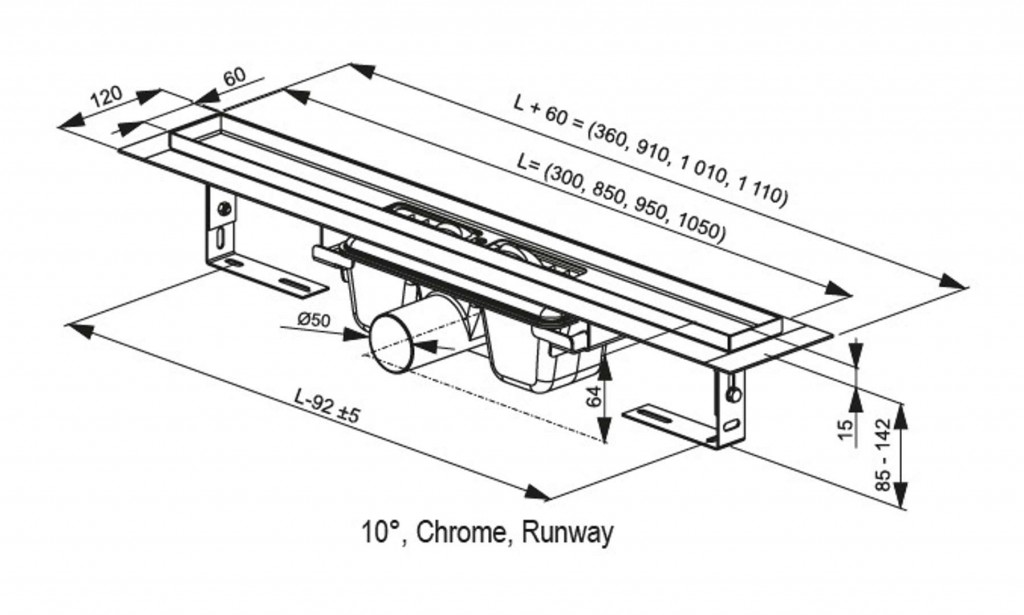 120
60
L + 60 = (360, 910, 1 010, 1 110)
L= (300, 850, 950, 1050)
Ø50
64
L-92 ±5
15
85 - 142
10°, Chrome, Runway