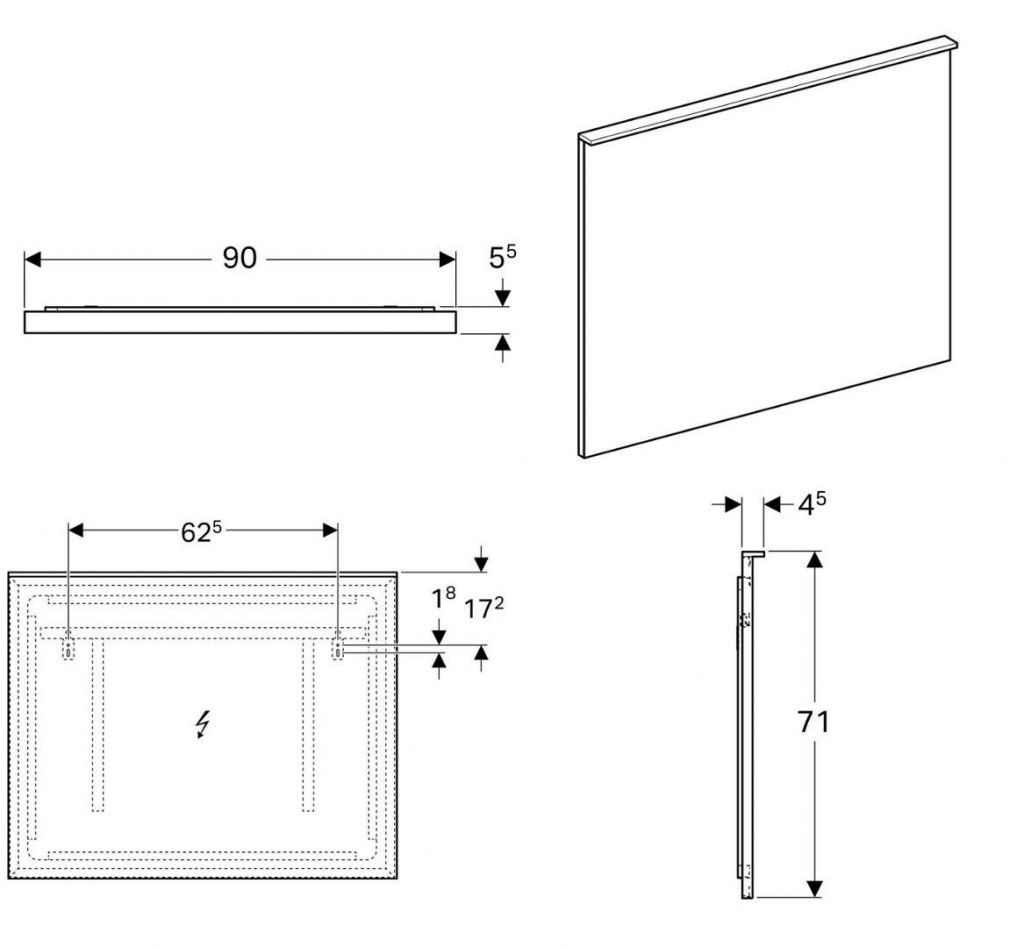 90
$5^5$
$62^5$
$1^8$ $17^2$
$4^5$
71