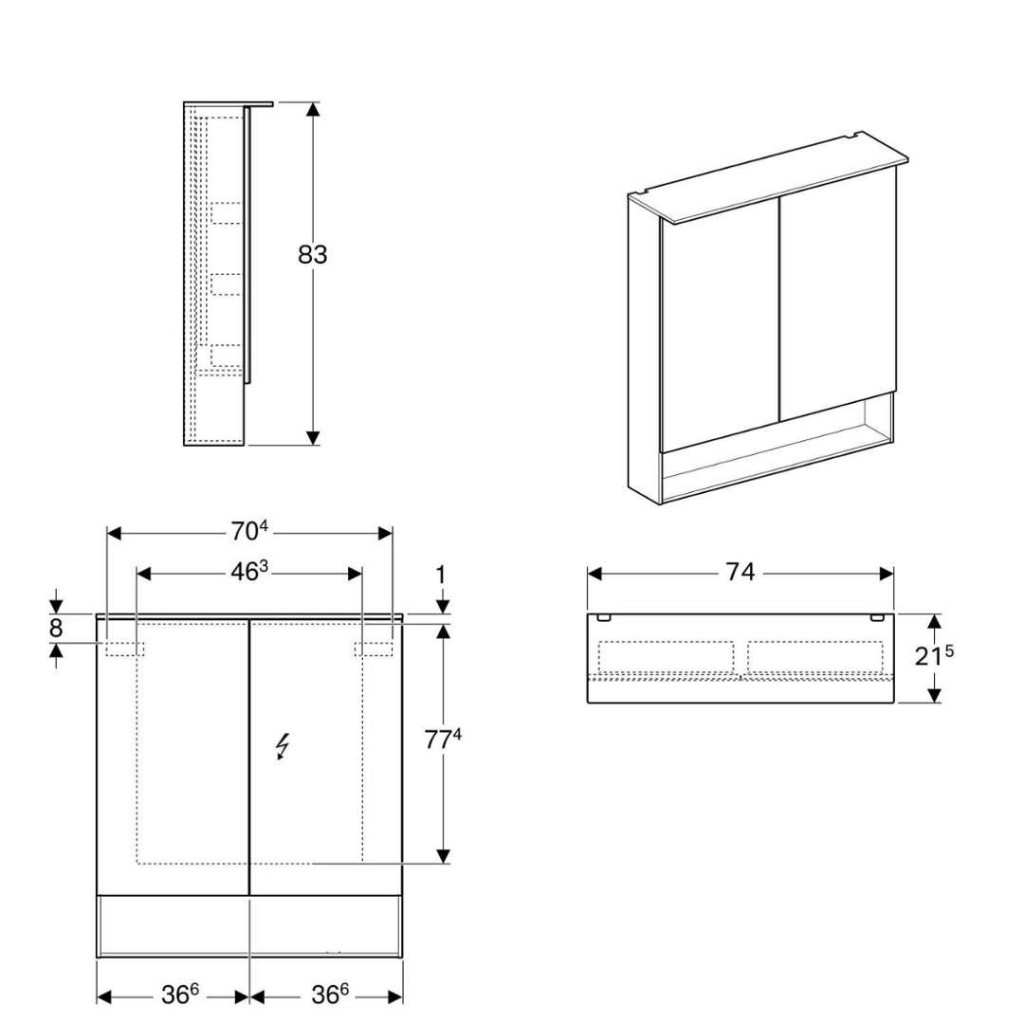 83

$70^4$

$46^3$

1

8

$77^4$

$36^6$ $36^6$

74

$21^5$