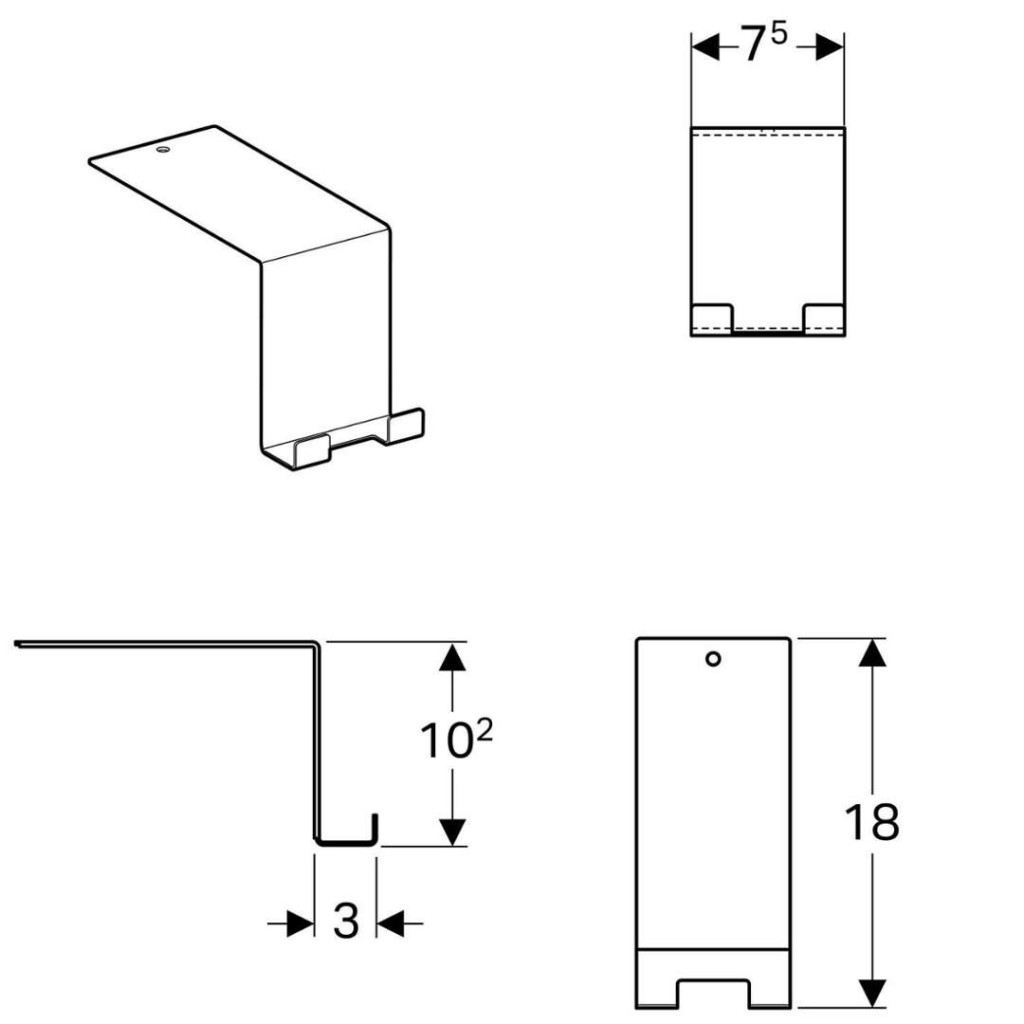 $7^5$

$10^2$

3

18