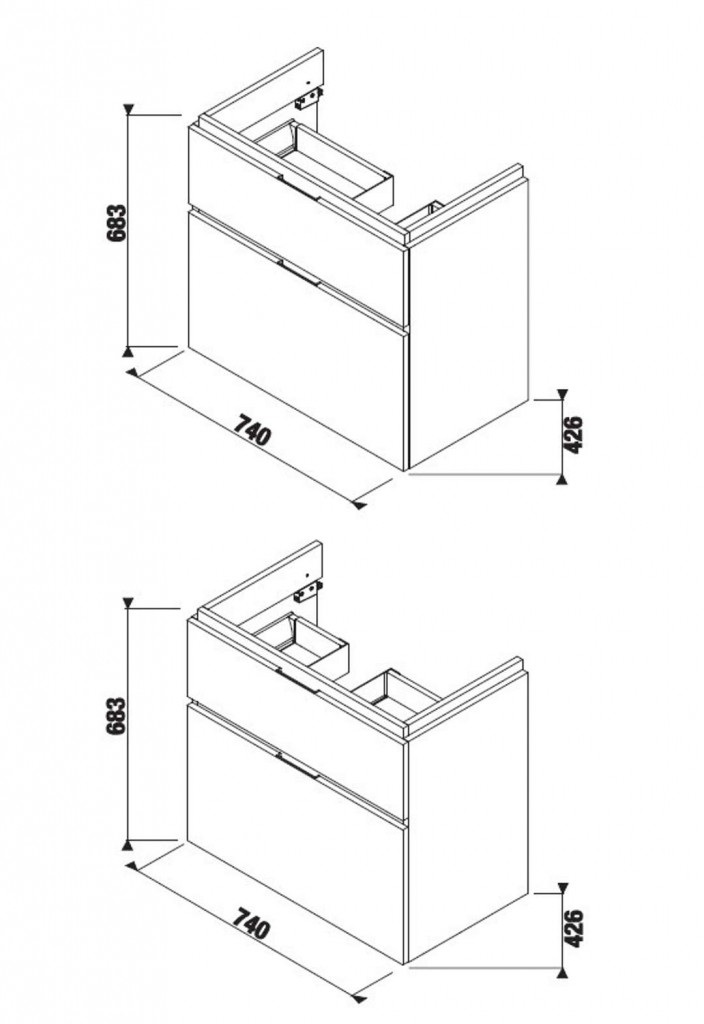 683

740

426

683

740

426