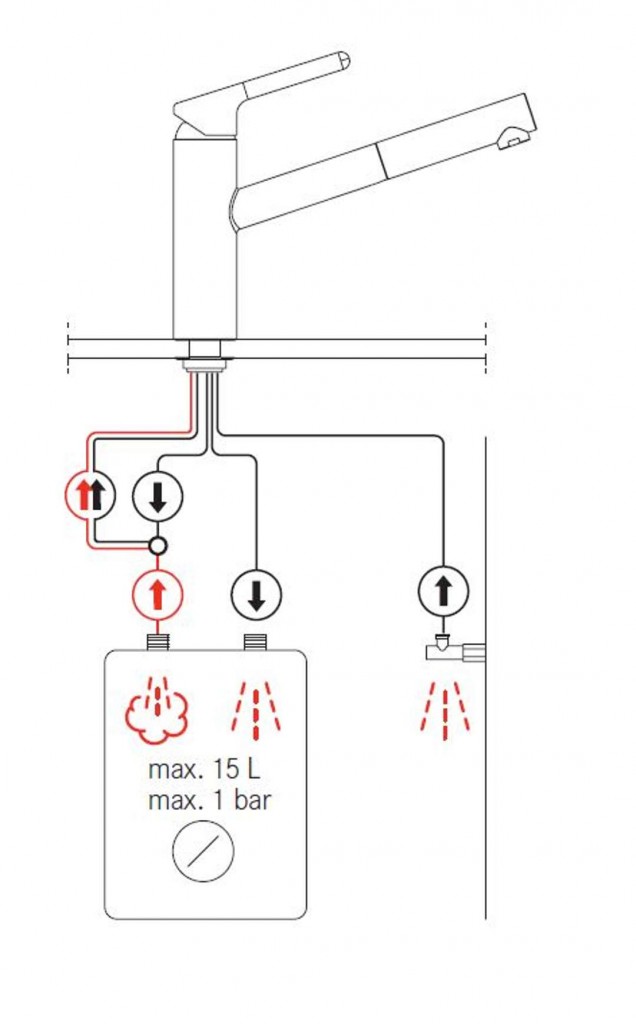 max. 15 L
max. 1 bar