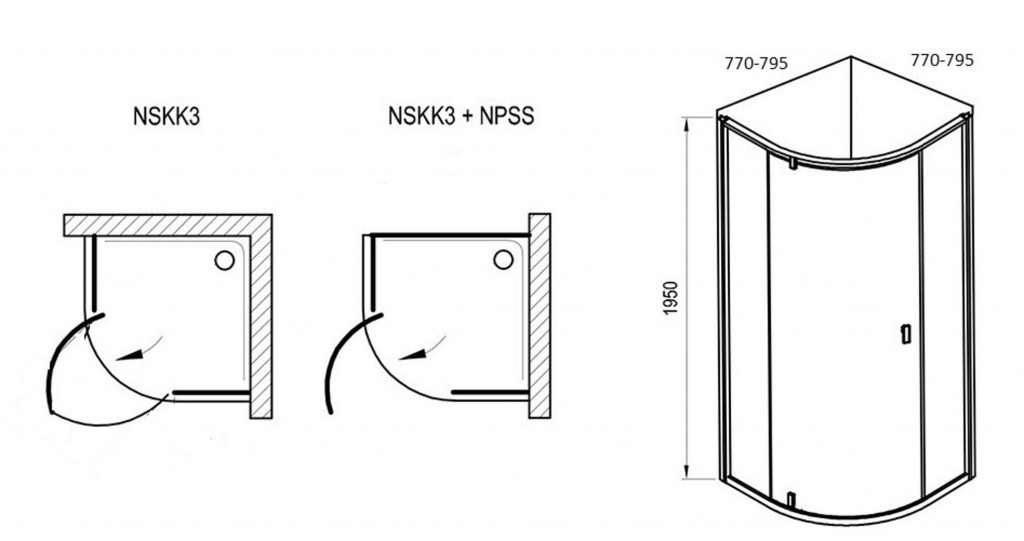 NSKK3

NSKK3 + NPSS

770-795

770-795

1950