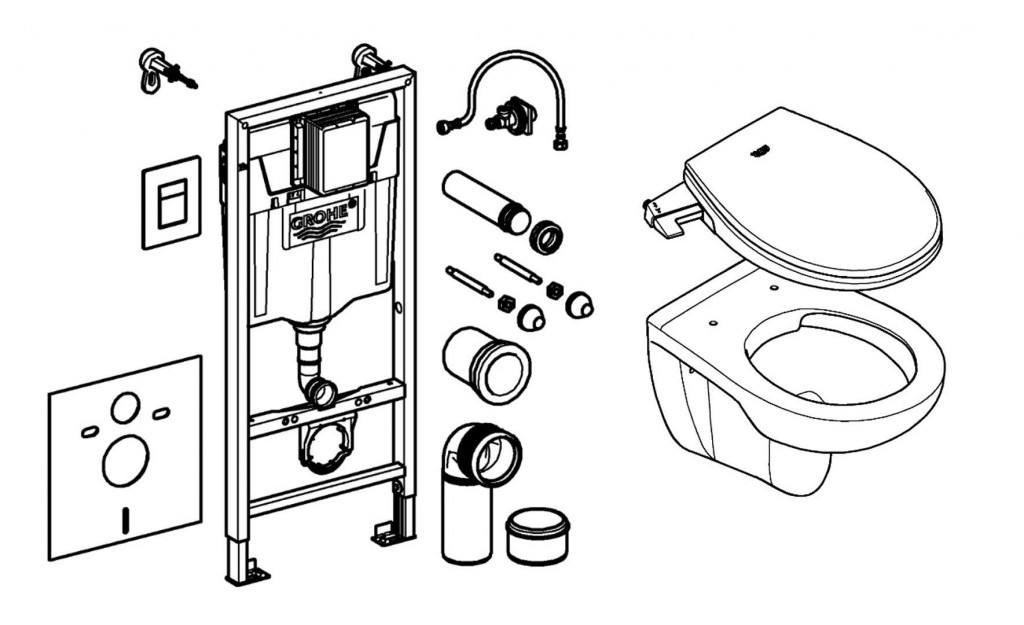 GROHE