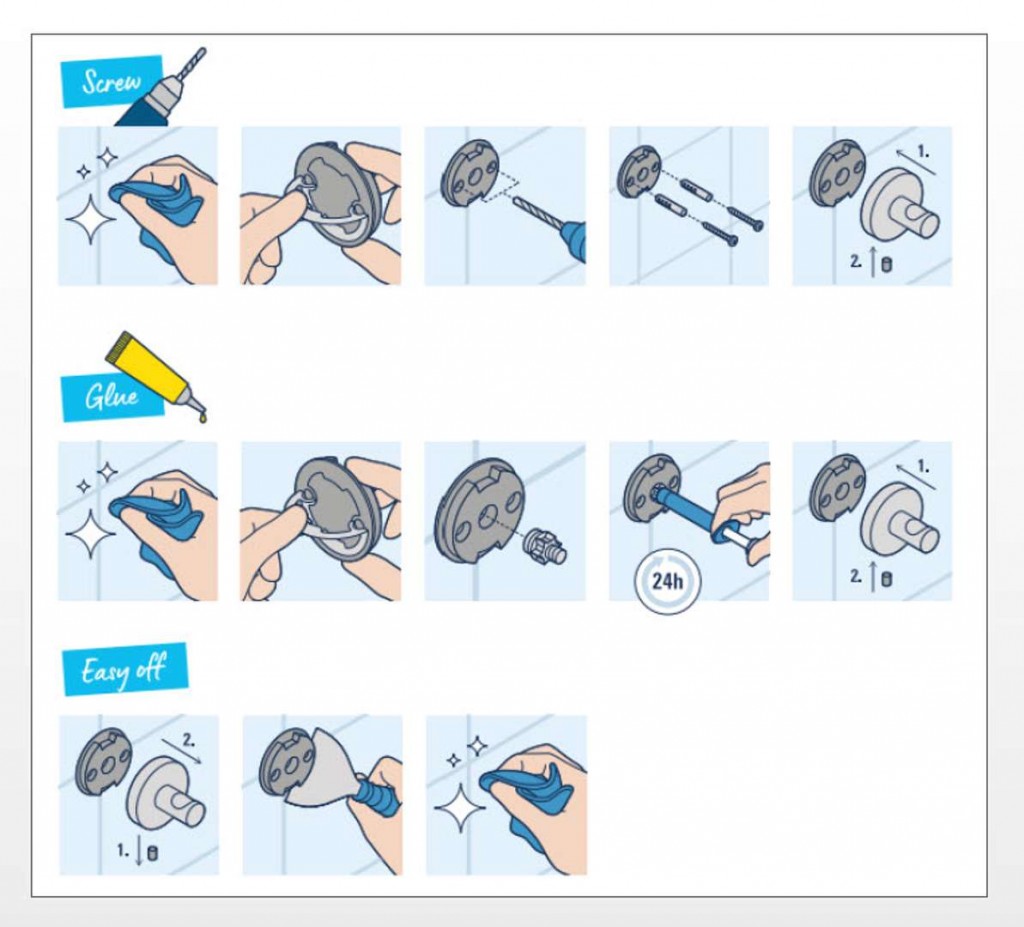 Screw

1.

2.

Glue

24h

1.

2.

Easy off

2.

1.