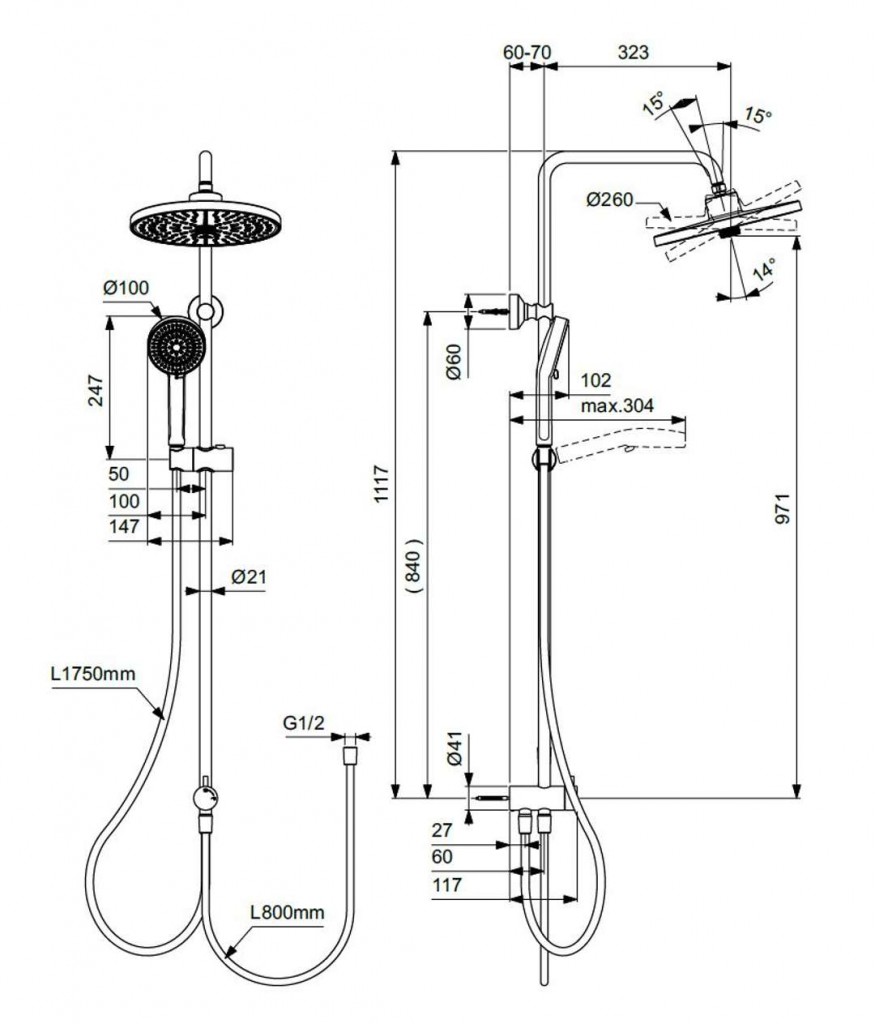 Ø100
247
50
100
147
Ø21
L1750mm
G1/2
L800mm
60-70
323
15°
15°
Ø260
14°
Ø60
102
max.304
1117
( 840 )
971
Ø41
27
60
117