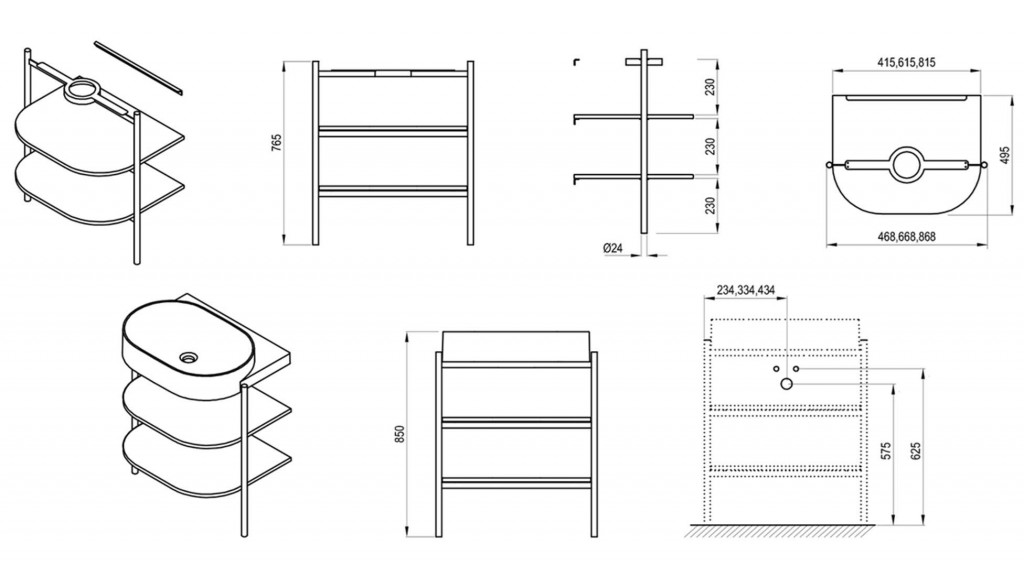 765

230
230
230
Ø24

415,615,815
495
468,668,868

850

234,334,434
575
625