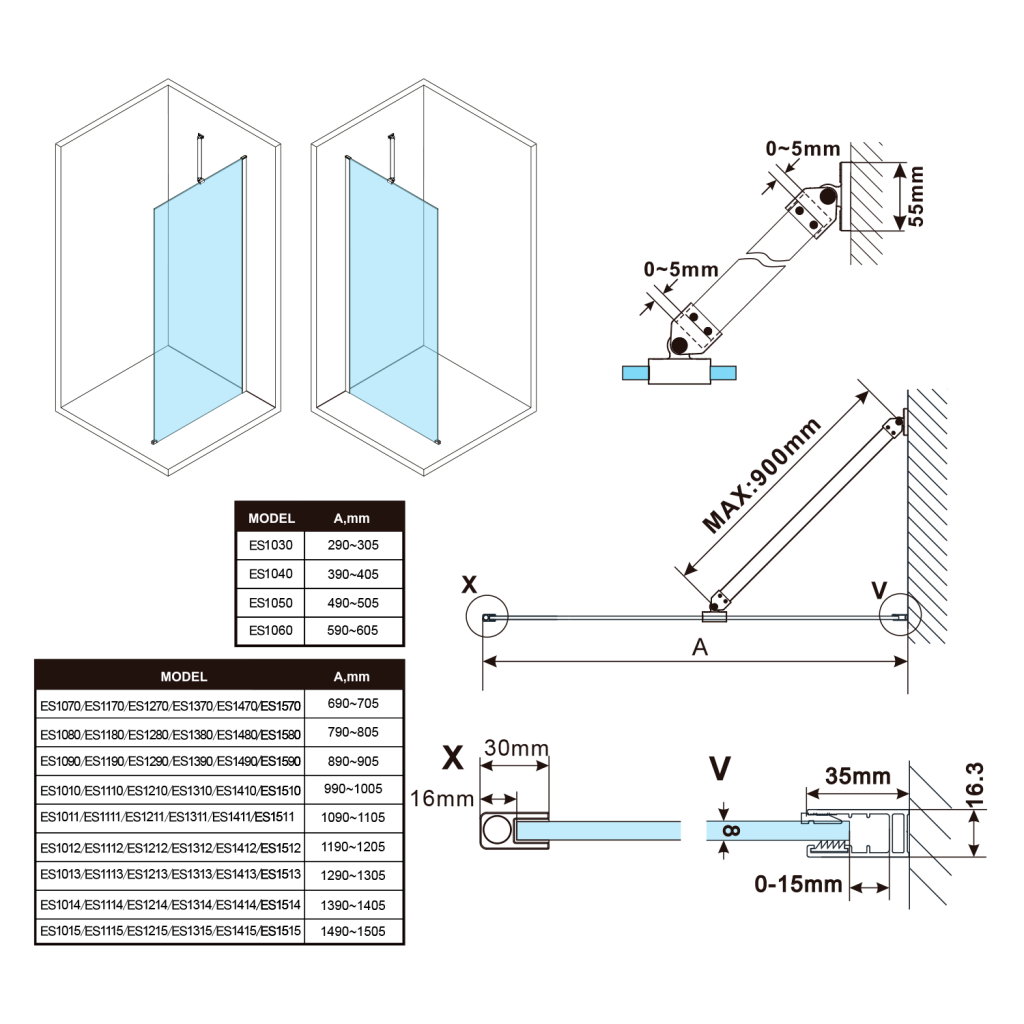 0~5mm

55mm

0~5mm

MAX:900mm

| MODEL | A,mm |
|---|---|
| ES1030 | 290~305 |
| ES1040 | 390~405 |
| ES1050 | 490~505 |
| ES1060 | 590~605 |

X

V

A

| MODEL | A,mm |
|---|---|
| ES1070/ES1170/ES1270/ES1370/ES1470/ES1570 | 690~705 |
| ES1080/ES1180/ES1280/ES1380/ES1480/ES1580 | 790~805 |
| ES1090/ES1190/ES1290/ES1390/ES1490/ES1590 | 890~905 |
| ES1010/ES1110/ES1210/ES1310/ES1410/ES1510 | 990~1005 |
| ES1011/ES1111/ES1211/ES1311/ES1411/ES1511 | 1090~1105 |
| ES1012/ES1112/ES1212/ES1312/ES1412/ES1512 | 1190~1205 |
| ES1013/ES1113/ES1213/ES1313/ES1413/ES1513 | 1290~1305 |
| ES1014/ES1114/ES1214/ES1314/ES1414/ES1514 | 1390~1405 |
| ES1015/ES1115/ES1215/ES1315/ES1415/ES1515 | 1490~1505 |

X

30mm

16mm

V

8

35mm

16.3

0-15mm