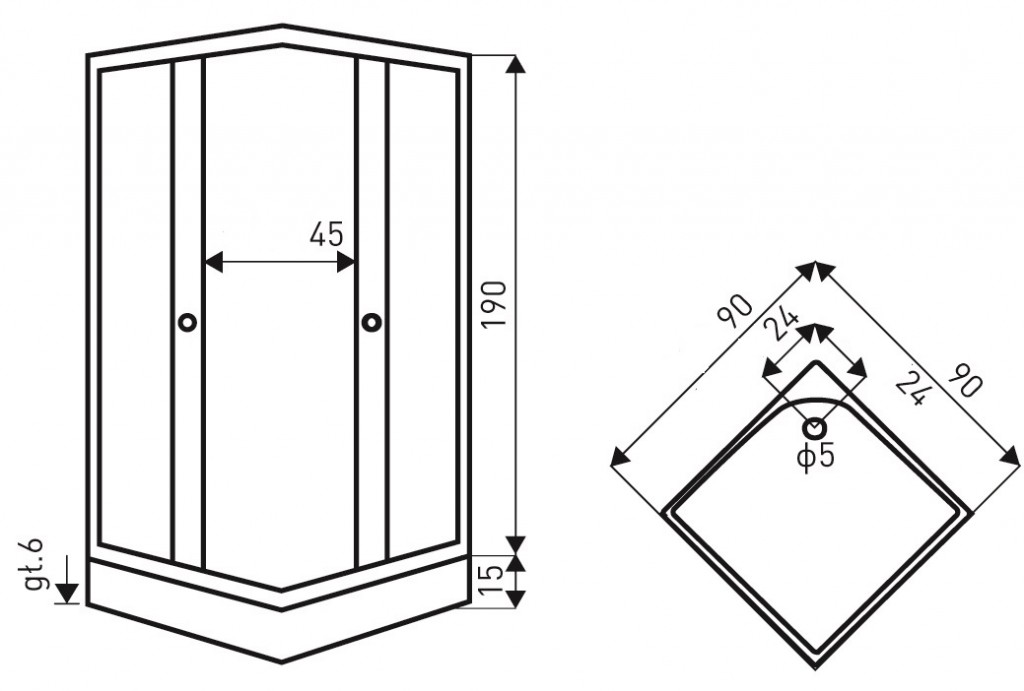 45
190
gł.6
15
90
24
24
90
ϕ5